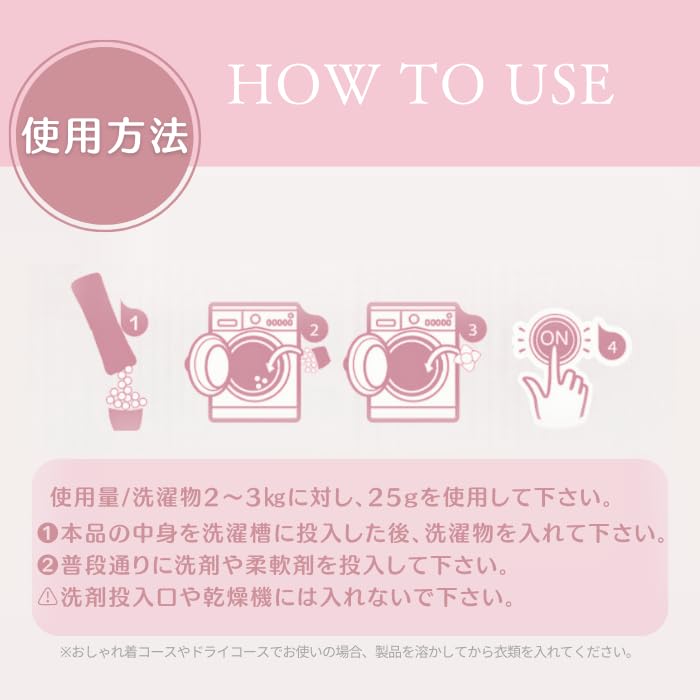 使用方法

HOW TO USE

1

2

3

ON

4

使用量/洗濯物2～3kgに対し、25gを使用して下さい。
❶本品の中身を洗濯槽に投入した後、洗濯物を入れて下さい。
❷普段通りに洗剤や柔軟剤を投入して下さい。
⚠洗剤投入口や乾燥機には入れないで下さい。

※おしゃれ着コースやドライコースでお使いの場合、製品を溶かしてから衣類を入れてください。