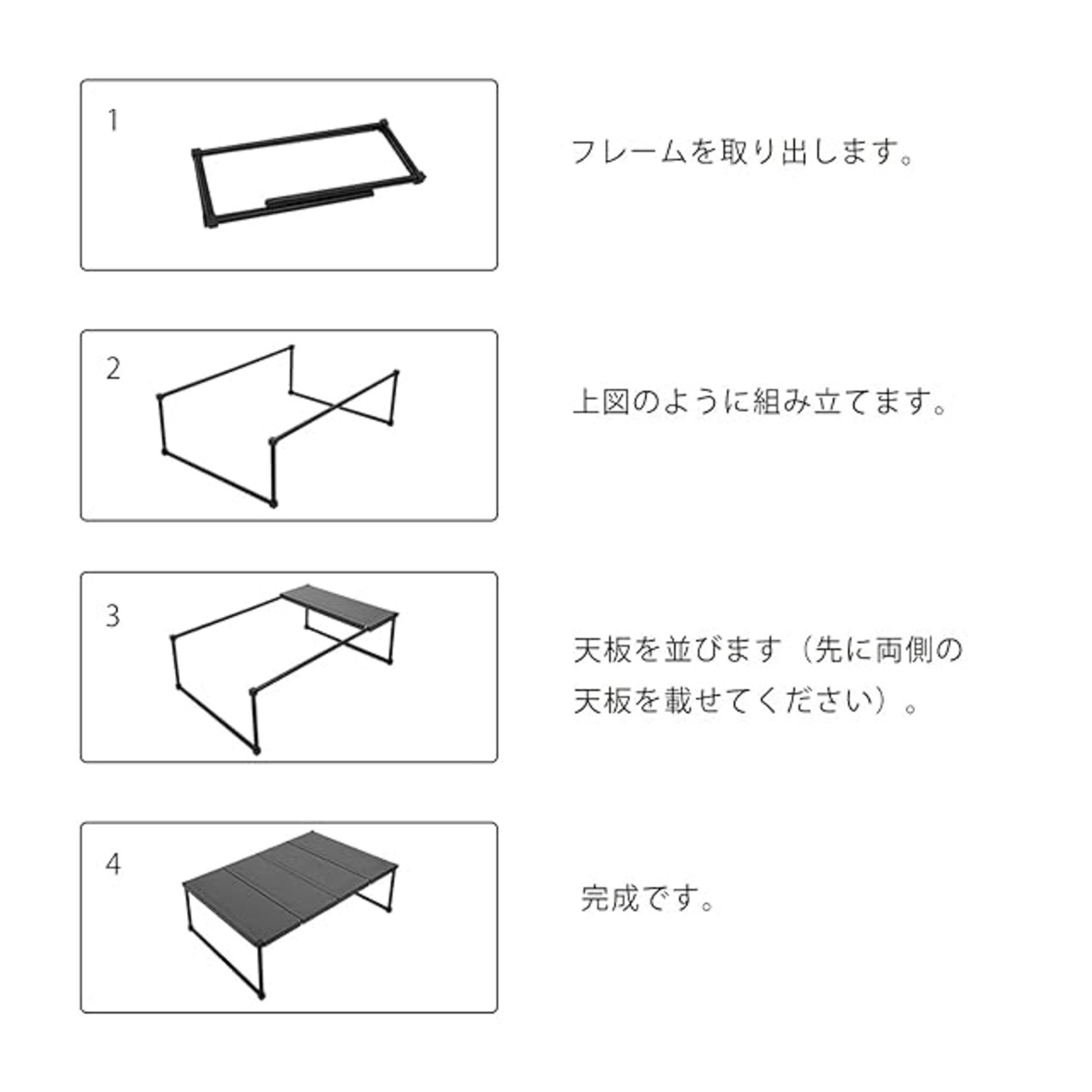 1

フレームを取り出します。

2

上図のように組み立てます。

3

天板を並びます（先に両側の天板を載せてください）。

4

完成です。