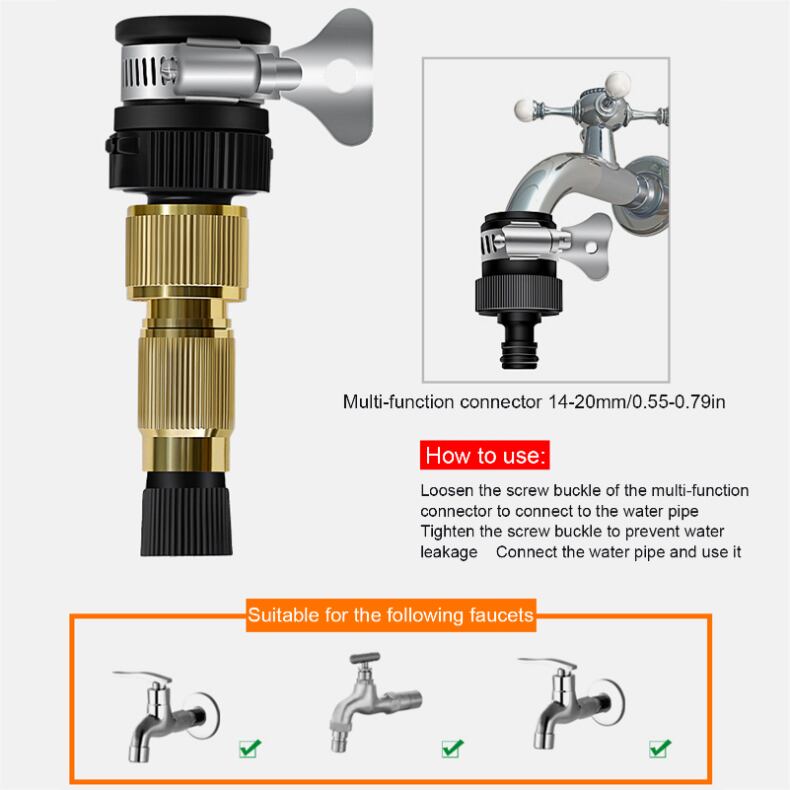 Multi-function connector 14-20mm/0.55-0.79in

How to use:

Loosen the screw buckle of the multi-function connector to connect to the water pipe Tighten the screw buckle to prevent water leakage Connect the water pipe and use it

Suitable for the following faucets