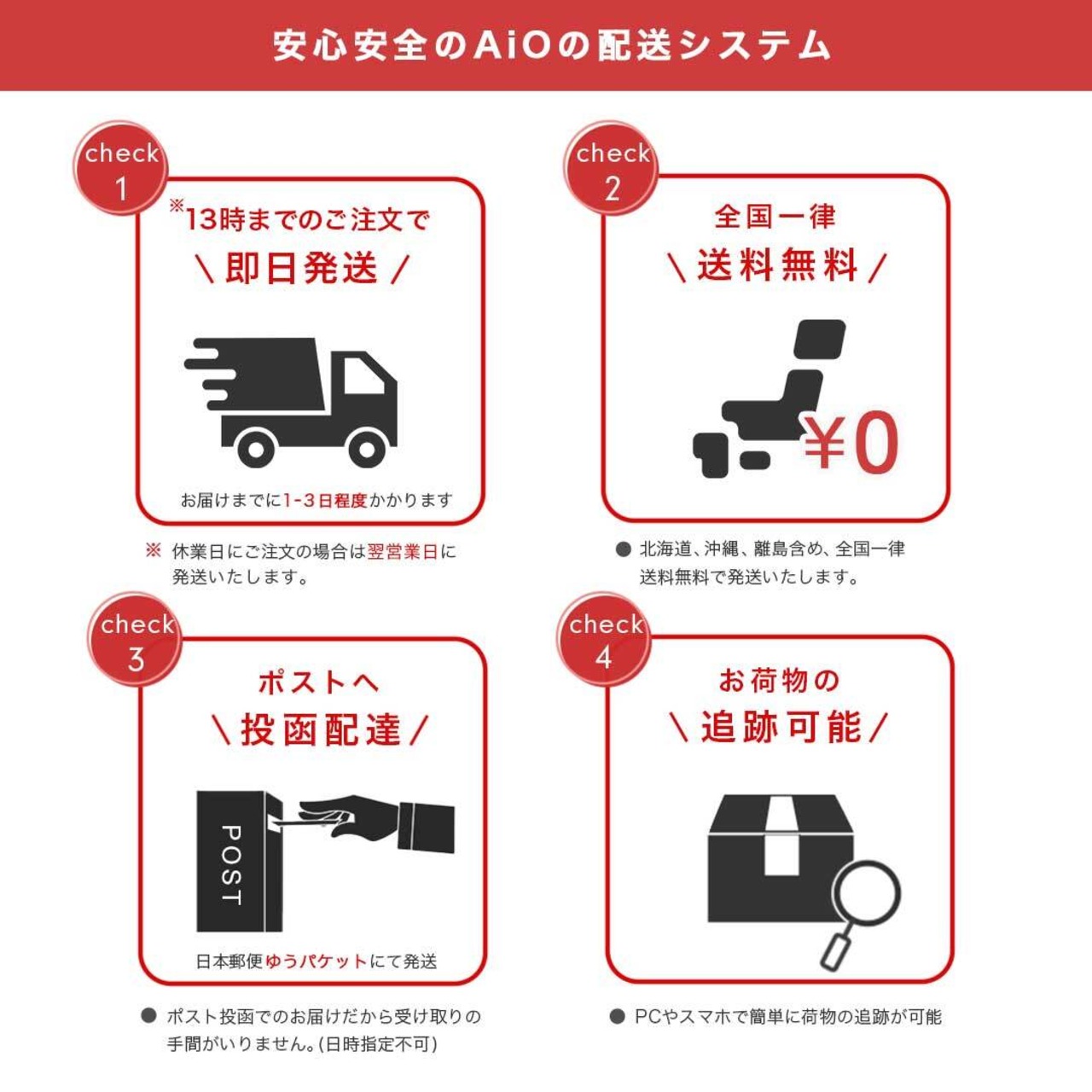 安心安全のAiOの配送システム

check 1

※13時までのご注文で

\ 即日発送 /

お届けまでに1-3日程度かかります

※ 休業日にご注文の場合は翌営業日に発送いたします。

check 2

全国一律

\ 送料無料 /

¥0

● 北海道、沖縄、離島含め、全国一律送料無料で発送いたします。

check 3

ポストへ

\ 投函配達 /

POST

日本郵便ゆうパケットにて発送

● ポスト投函でのお届けだから受け取りの手間がいりません。(日時指定不可)

check 4

お荷物の

\ 追跡可能 /

● PCやスマホで簡単に荷物の追跡が可能