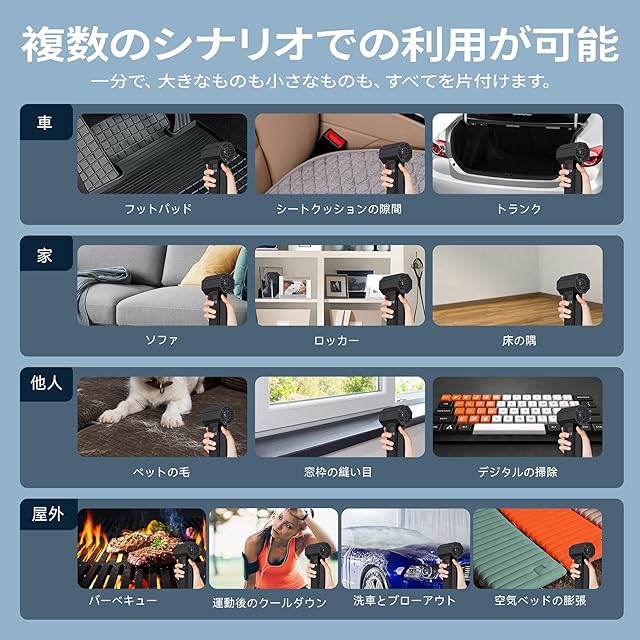 複数のシナリオでの利用が可能

一分で、大きなものも小さなものも、すべてを片付けます。

車

フットパッド

シートクッションの隙間

トランク

家

ソファ

ロッカー

床の隅

他人

ペットの毛

窓枠の縫い目

デジタルの掃除

屋外

バーベキュー

運動後のクールダウン

洗車とブローアウト

空気ベッドの膨張