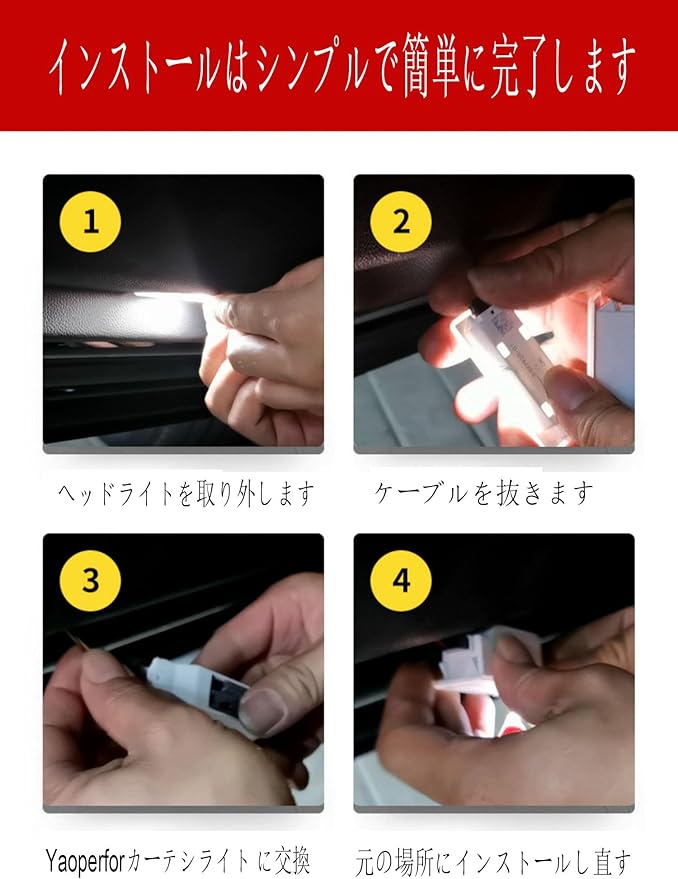 インストールはシンプルで簡単に完了します

1

ヘッドライトを取り外します

2

ケーブルを抜きます

3

Yaoperforカーテシライトに交換

4

元の場所にインストールし直す