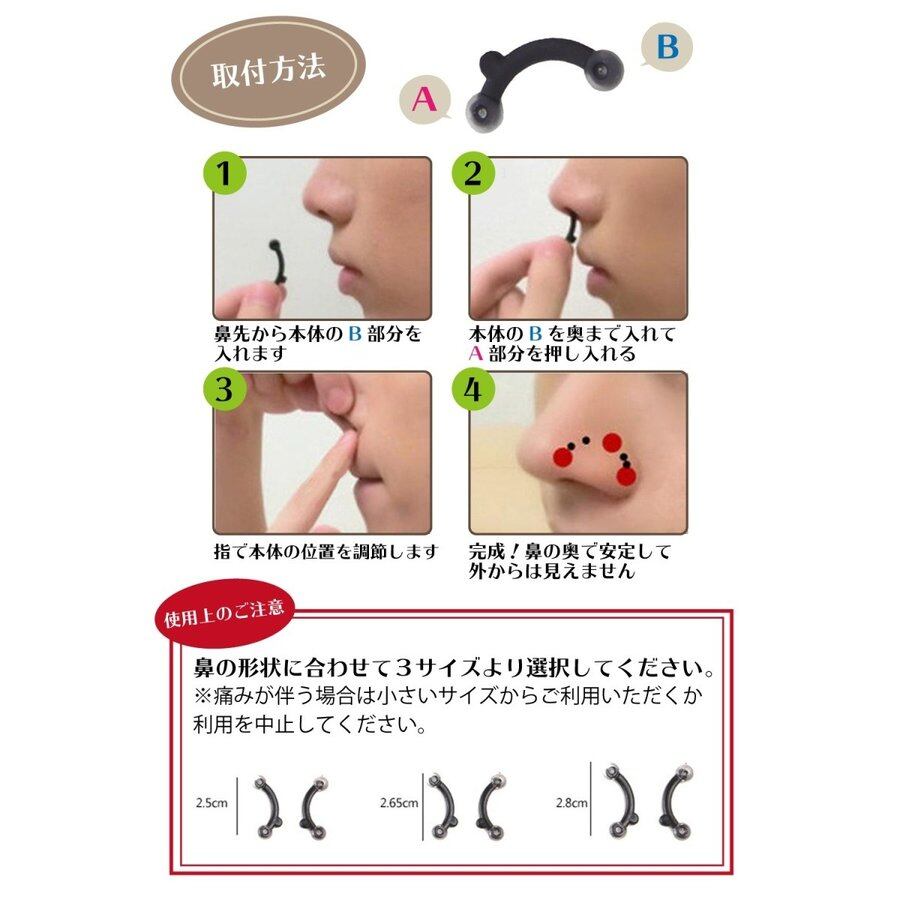 取付方法

A

B

1

鼻先から本体の B 部分を入れます

2

本体の B を奥まで入れて A 部分を押し入れる

3

指で本体の位置を調節します

4

完成！鼻の奥で安定して外からは見えません

使用上のご注意

鼻の形状に合わせて３サイズより選択してください。
※痛みが伴う場合は小さいサイズからご利用いただくか利用を中止してください。

2.5cm

2.65cm

2.8cm