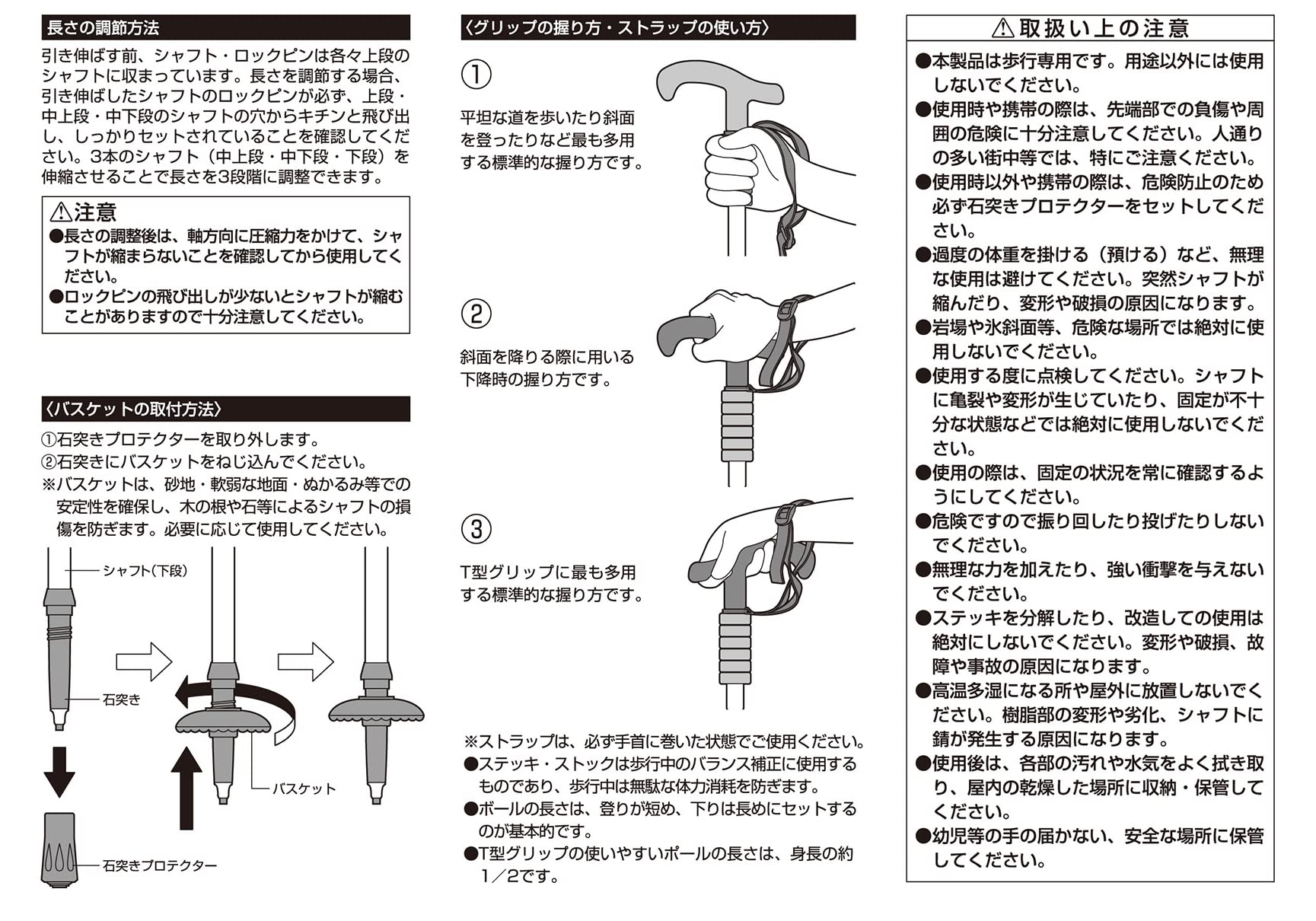 長さの調節方法

引き伸ばす前、シャフト・ロックピンは各々上段のシャフトに収まっています。長さを調節する場合、引き伸ばしたシャフトのロックピンが必ず、上段・中上段・中下段のシャフトの穴からキチンと飛び出し、しっかりセットされていることを確認してください。3本のシャフト（中上段・中下段・下段）を伸縮させることで長さを3段階に調整できます。

⚠注意
●長さの調整後は、軸方向に圧縮力をかけて、シャフトが縮まらないことを確認してから使用してください。
●ロックピンの飛び出しが少ないとシャフトが縮むことがありますので十分注意してください。

〈バスケットの取付方法〉

①石突きプロテクターを取り外します。
②石突きにバスケットをねじ込んでください。
※バスケットは、砂地・軟弱な地面・ぬかるみ等での安定性を確保し、木の根や石等によるシャフトの損傷を防ぎます。必要に応じて使用してください。

シャフト(下段)
石突き
バスケット
石突きプロテクター

〈グリップの握り方・ストラップの使い方〉

①
平坦な道を歩いたり斜面を登ったりなど最も多用する標準的な握り方です。

②
斜面を降りる際に用いる下降時の握り方です。

③
T型グリップに最も多用する標準的な握り方です。

※ストラップは、必ず手首に巻いた状態でご使用ください。
●ステッキ・ストックは歩行中のバランス補正に使用するものであり、歩行中は無駄な体力消耗を防ぎます。
●ポールの長さは、登りが短め、下りは長めにセットするのが基本的です。
●T型グリップの使いやすいポールの長さは、身長の約1／2です。

⚠取扱い上の注意

●本製品は歩行専用です。用途以外には使用しないでください。
●使用時や携帯の際は、先端部での負傷や周囲の危険に十分注意してください。人通りの多い街中等では、特にご注意ください。
●使用時以外や携帯の際は、危険防止のため必ず石突きプロテクターをセットしてください。
●過度の体重を掛ける（預ける）など、無理な使用は避けてください。突然シャフトが縮んだり、変形や破損の原因になります。
●岩場や氷斜面等、危険な場所では絶対に使用しないでください。
●使用する度に点検してください。シャフトに亀裂や変形が生じていたり、固定が不十分な状態などでは絶対に使用しないでください。
●使用の際は、固定の状況を常に確認するようにしてください。
●危険ですので振り回したり投げたりしないでください。
●無理な力を加えたり、強い衝撃を与えないでください。
●ステッキを分解したり、改造しての使用は絶対にしないでください。変形や破損、故障や事故の原因になります。
●高温多湿になる所や屋外に放置しないでください。樹脂部の変形や劣化、シャフトに錆が発生する原因になります。
●使用後は、各部の汚れや水気をよく拭き取り、屋内の乾燥した場所に収納・保管してください。
●幼児等の手の届かない、安全な場所に保管してください。