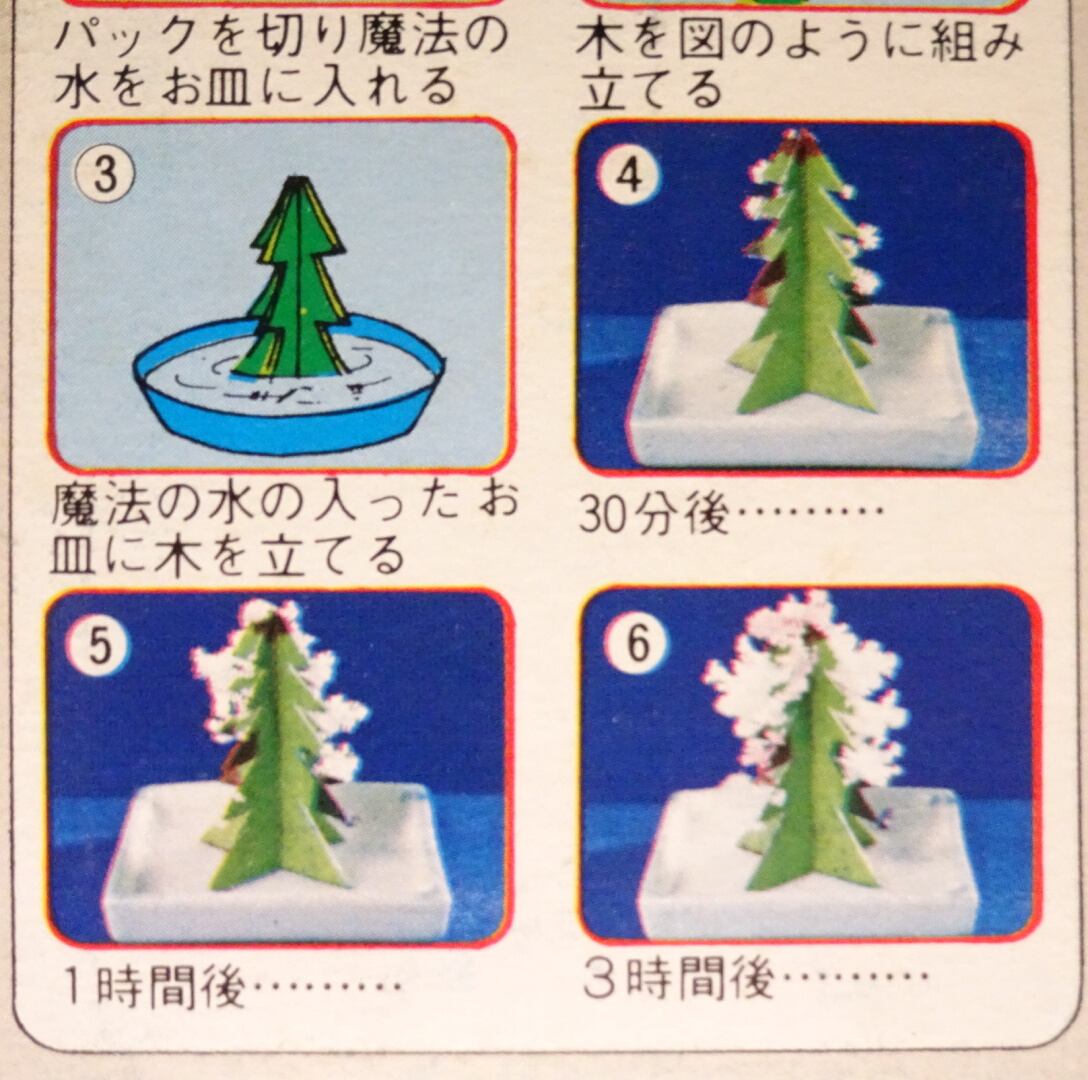 パックを切り魔法の水をお皿に入れる

木を図のように組み立てる

3

魔法の水の入ったお皿に木を立てる

4

30分後………

5

1時間後………

6

3時間後………