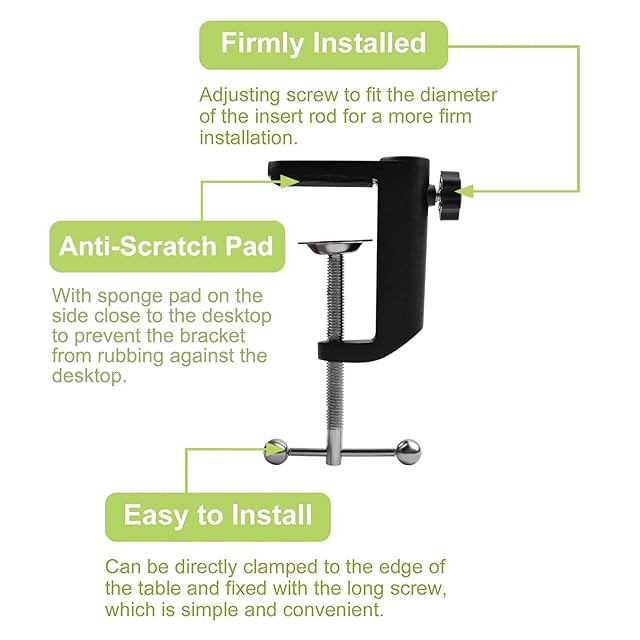 Firmly Installed

Adjusting screw to fit the diameter of the insert rod for a more firm installation.

Anti-Scratch Pad

With sponge pad on the side close to the desktop to prevent the bracket from rubbing against the desktop.

Easy to Install

Can be directly clamped to the edge of the table and fixed with the long screw, which is simple and convenient.