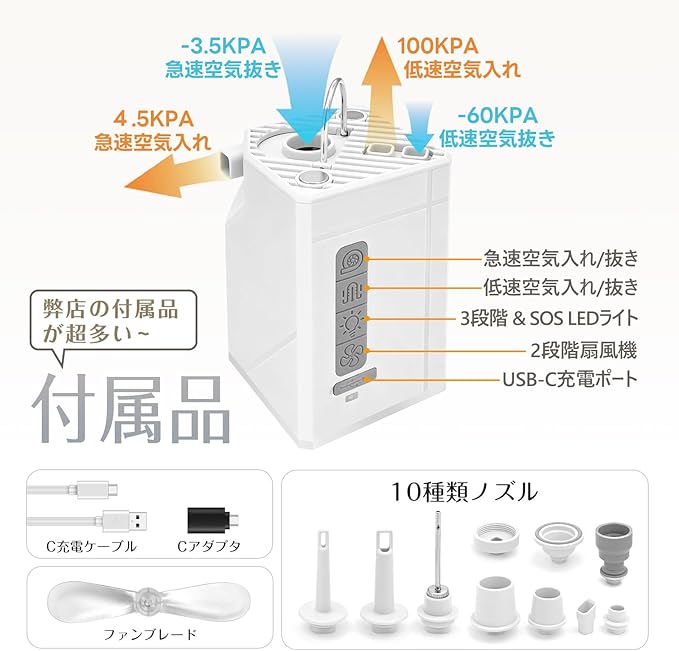 -3.5KPA
急速空気抜き

100KPA
低速空気入れ

4.5KPA
急速空気入れ

-60KPA
低速空気抜き

急速空気入れ/抜き
低速空気入れ/抜き
3段階 & SOS LEDライト
2段階扇風機
USB-C充電ポート

弊店の付属品が超多い~

付属品

C充電ケーブル
Cアダプタ

ファンブレード

10種類ノズル