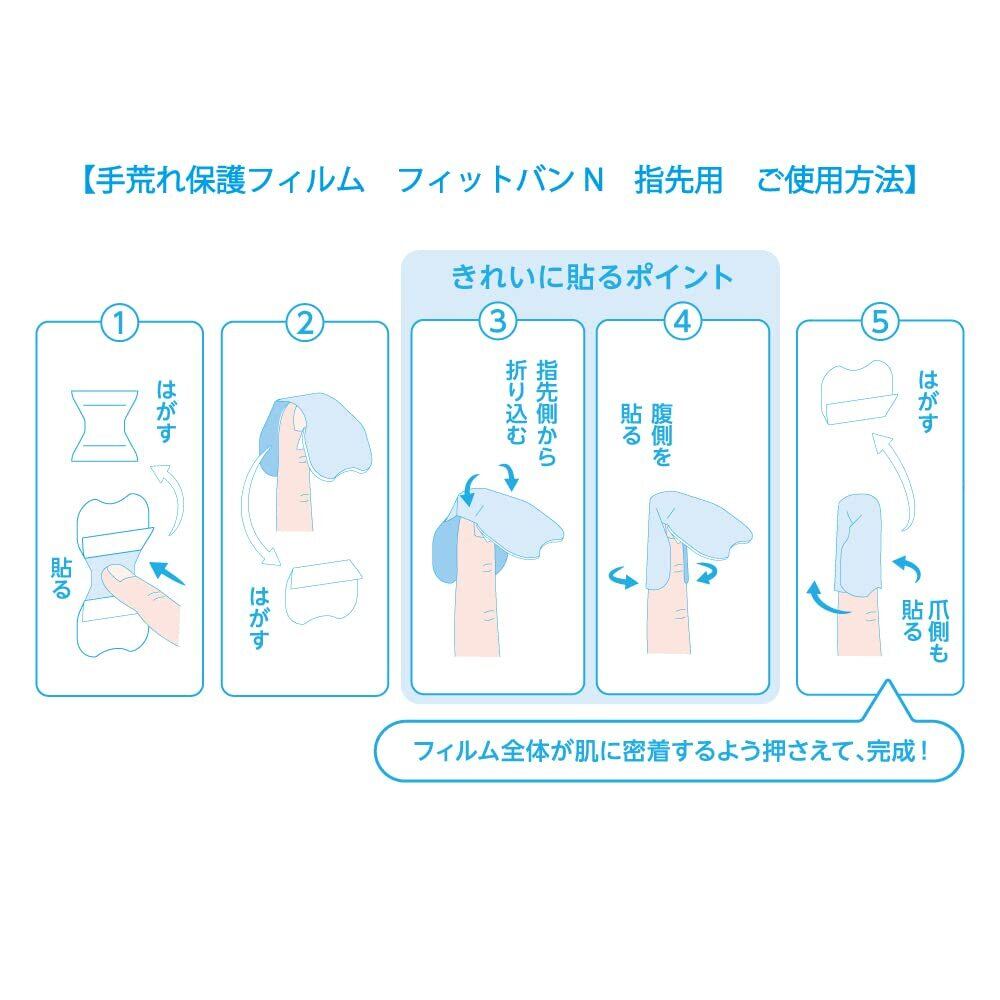 【手荒れ保護フィルム　フィットバンN　指先用　ご使用方法】

きれいに貼るポイント

①
はがす
貼る

②
はがす

③
指先側から折り込む

④
腹側を貼る

⑤
はがす
爪側も貼る

フィルム全体が肌に密着するよう押さえて、完成！