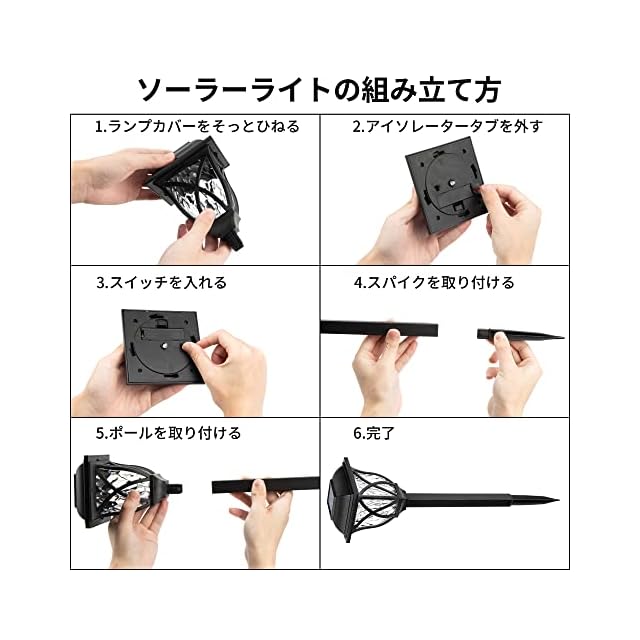 ソーラーライトの組み立て方

1.ランプカバーをそっとひねる

2.アイソレータータブを外す

3.スイッチを入れる

4.スパイクを取り付ける

5.ポールを取り付ける

6.完了