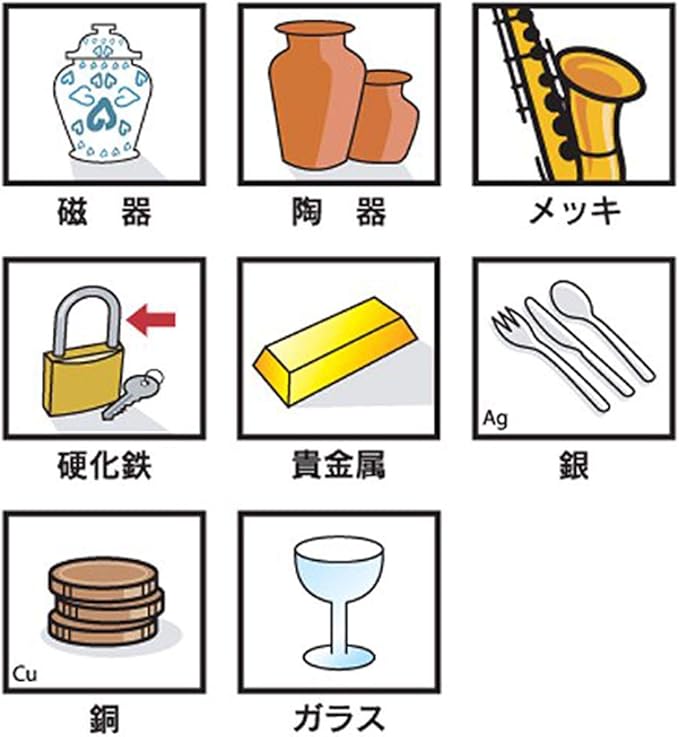 磁　器

陶　器

メッキ

硬化鉄

貴金属

Ag

銀

Cu

銅

ガラス