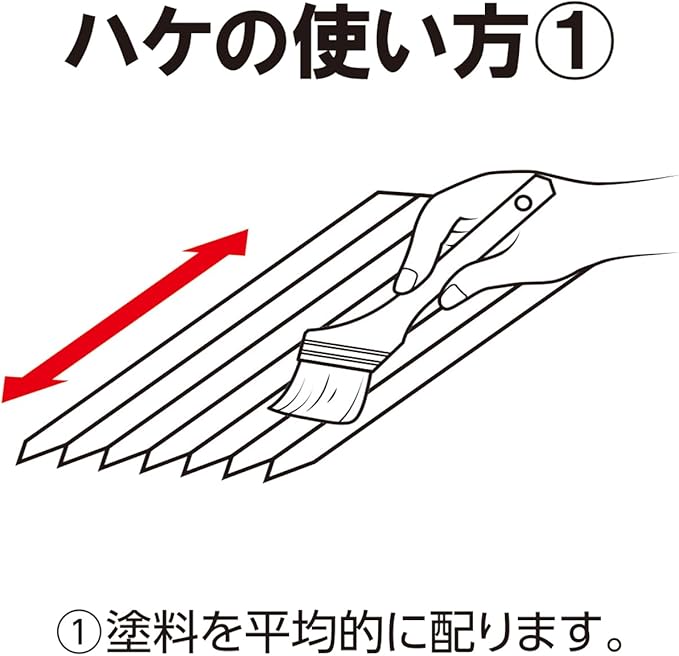 ハケの使い方①

①塗料を平均的に配ります。