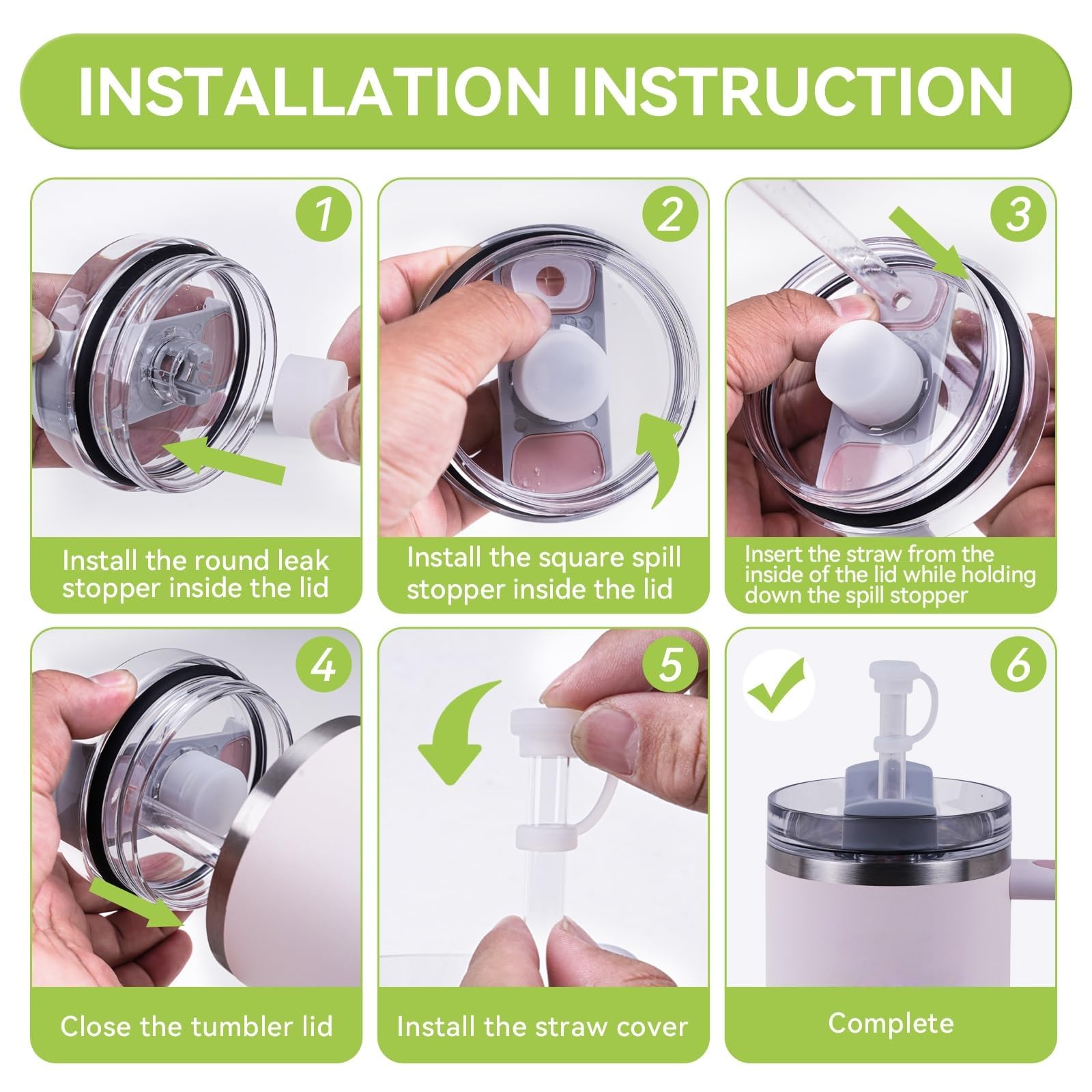 INSTALLATION INSTRUCTION

1

Install the round leak stopper inside the lid

2

Install the square spill stopper inside the lid

3

Insert the straw from the inside of the lid while holding down the spill stopper

4

Close the tumbler lid

5

Install the straw cover

6

Complete