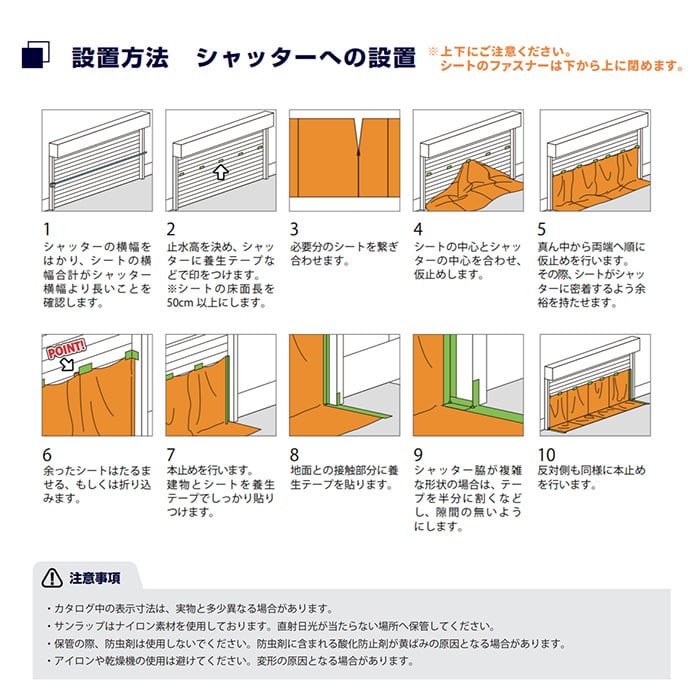 設置方法　シャッターへの設置

※上下にご注意ください。
シートのファスナーは下から上に閉めます。

1
シャッターの横幅をはかり、シートの横幅合計がシャッター横幅より長いことを確認します。

2
止水高を決め、シャッターに養生テープなどで印をつけます。
※シートの床面長を50cm 以上にします。

3
必要分のシートを繋ぎ合わせます。

4
シートの中心とシャッターの中心を合わせ、仮止めします。

5
真ん中から両端へ順に仮止めを行います。
その際、シートがシャッターに密着するよう余裕を持たせます。

POINT!

6
余ったシートはたるませる、もしくは折り込みます。

7
本止めを行います。
建物とシートを養生テープでしっかり貼りつけます。

8
地面との接触部分に養生テープを貼ります。

9
シャッター脇が複雑な形状の場合は、テープを半分に割くなどし、隙間の無いようにします。

10
反対側も同様に本止めを行います。

注意事項

・カタログ中の表示寸法は、実物と多少異なる場合があります。
・サンラップはナイロン素材を使用しております。直射日光が当たらない場所へ保管してください。
・保管の際、防虫剤は使用しないでください。防虫剤に含まれる酸化防止剤が黄ばみの原因となる場合があります。
・アイロンや乾燥機の使用は避けてください。変形の原因となる場合があります。