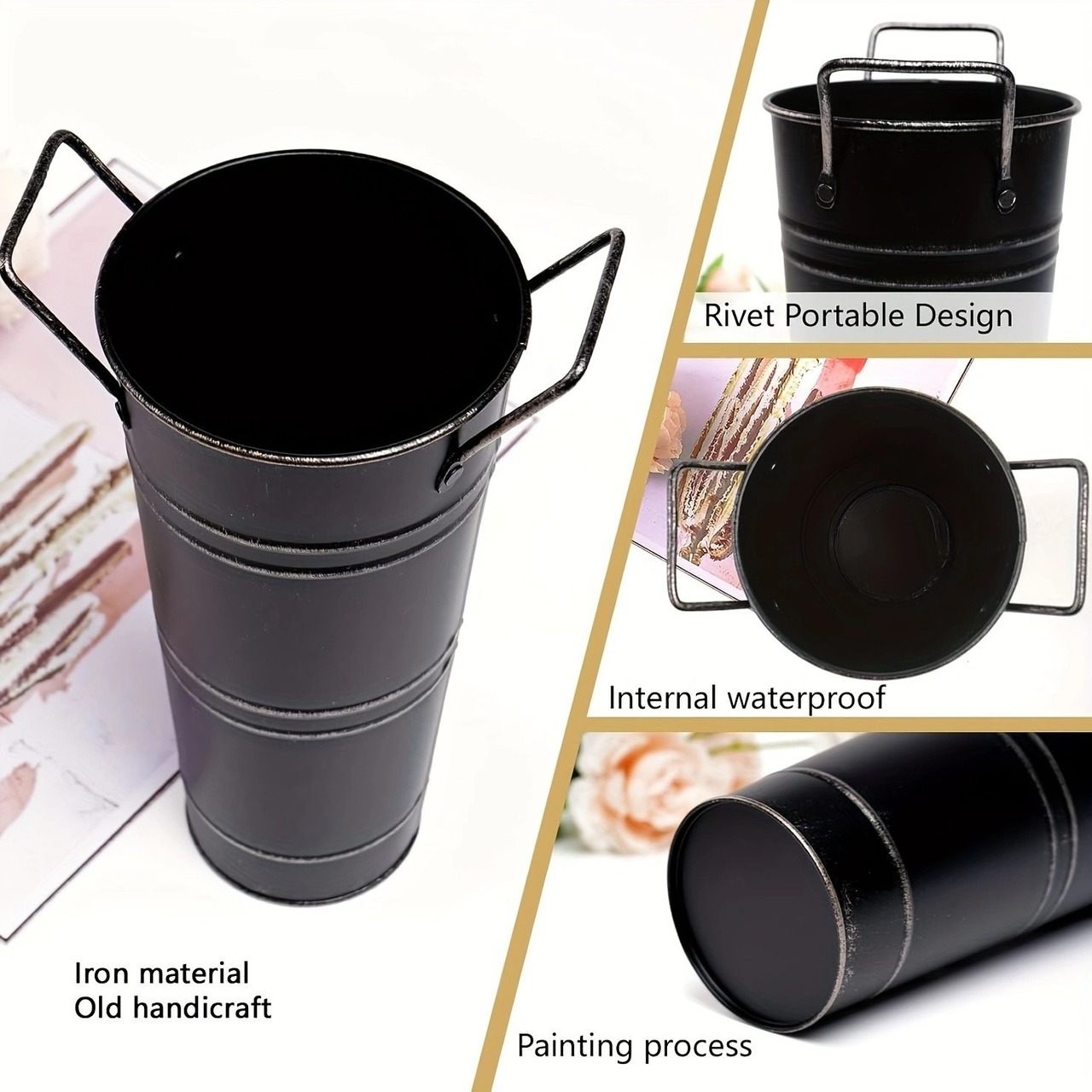 Rivet Portable Design

Internal waterproof

Iron material
Old handicraft

Painting process