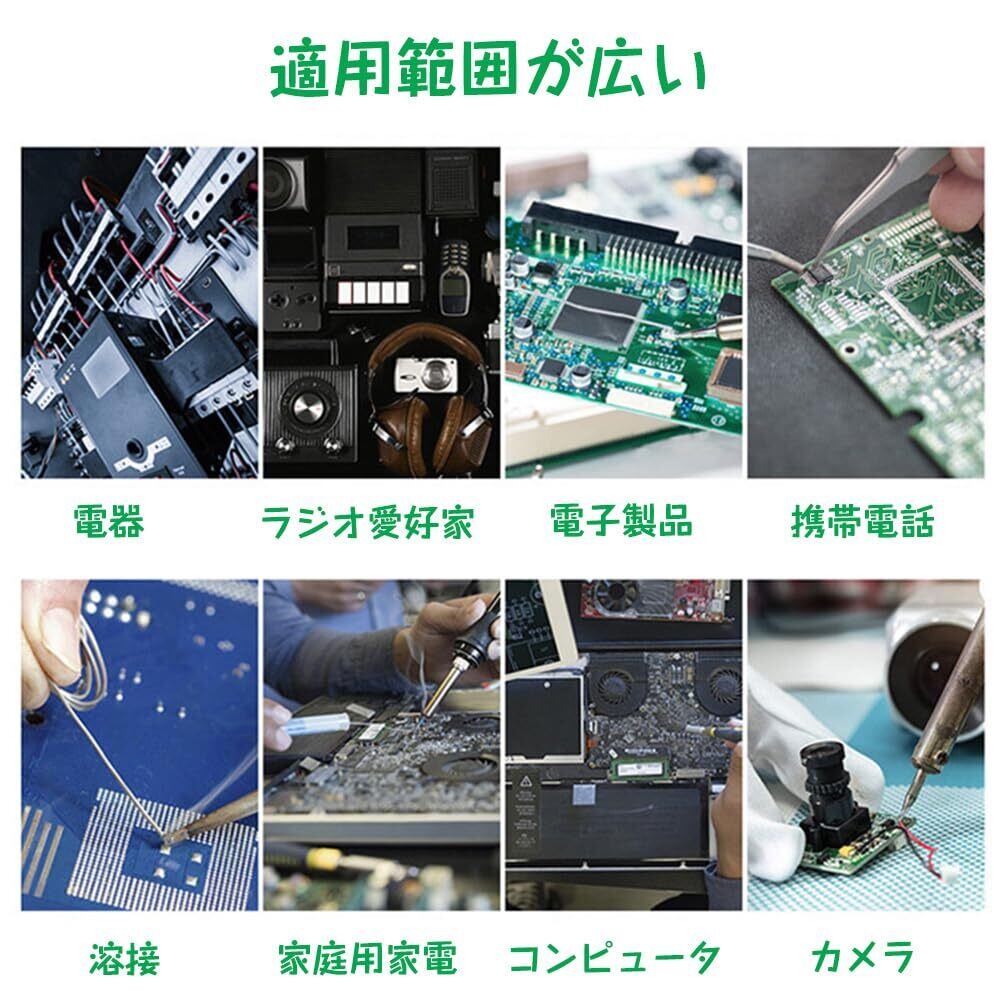 適用範囲が広い

電器

ラジオ愛好家

電子製品

携帯電話

溶接

家庭用家電

コンピュータ

カメラ