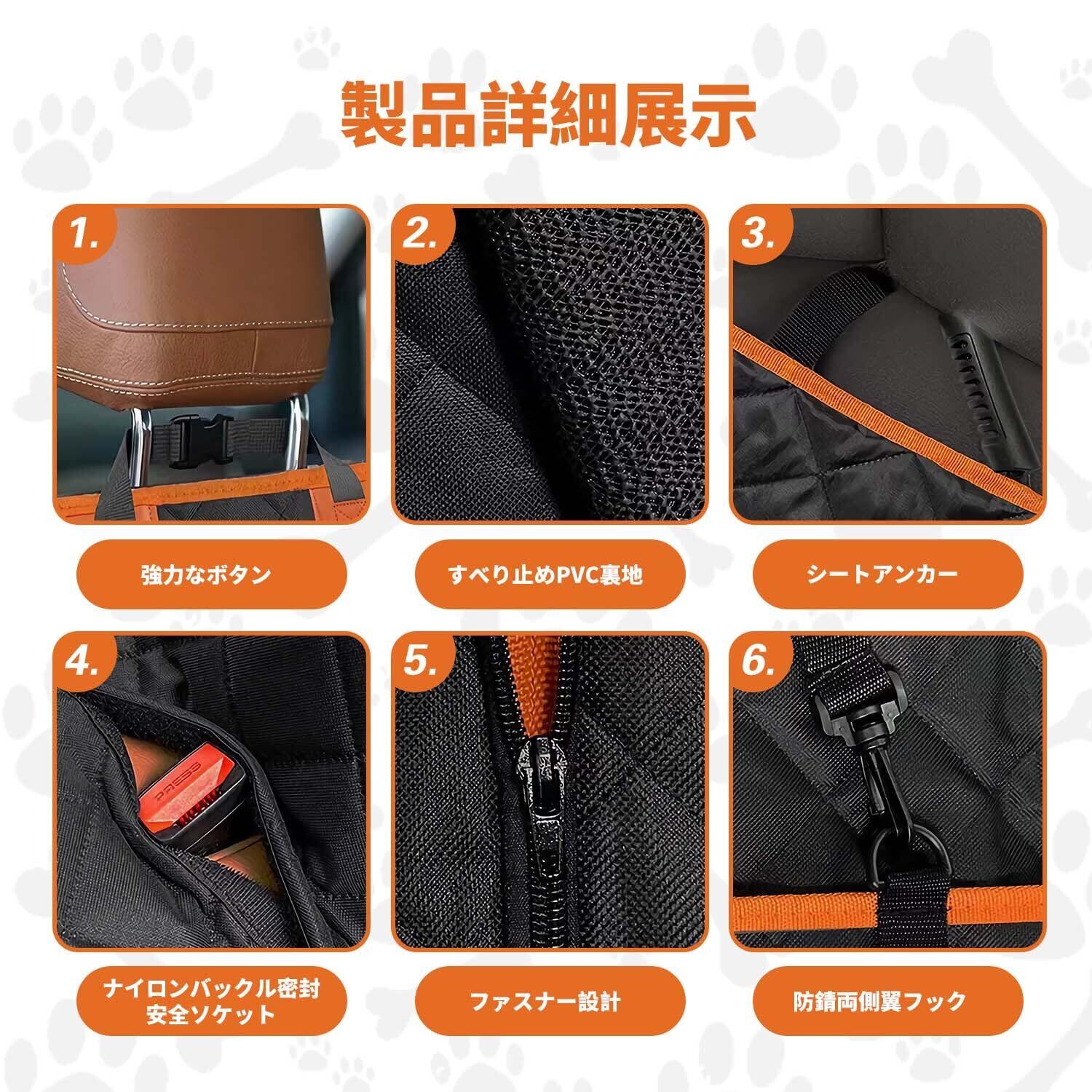 製品詳細展示

1.

強力なボタン

2.

すべり止めPVC裏地

3.

シートアンカー

4.

PRESS

ナイロンバックル密封
安全ソケット

5.

ファスナー設計

6.

防錆両側翼フック