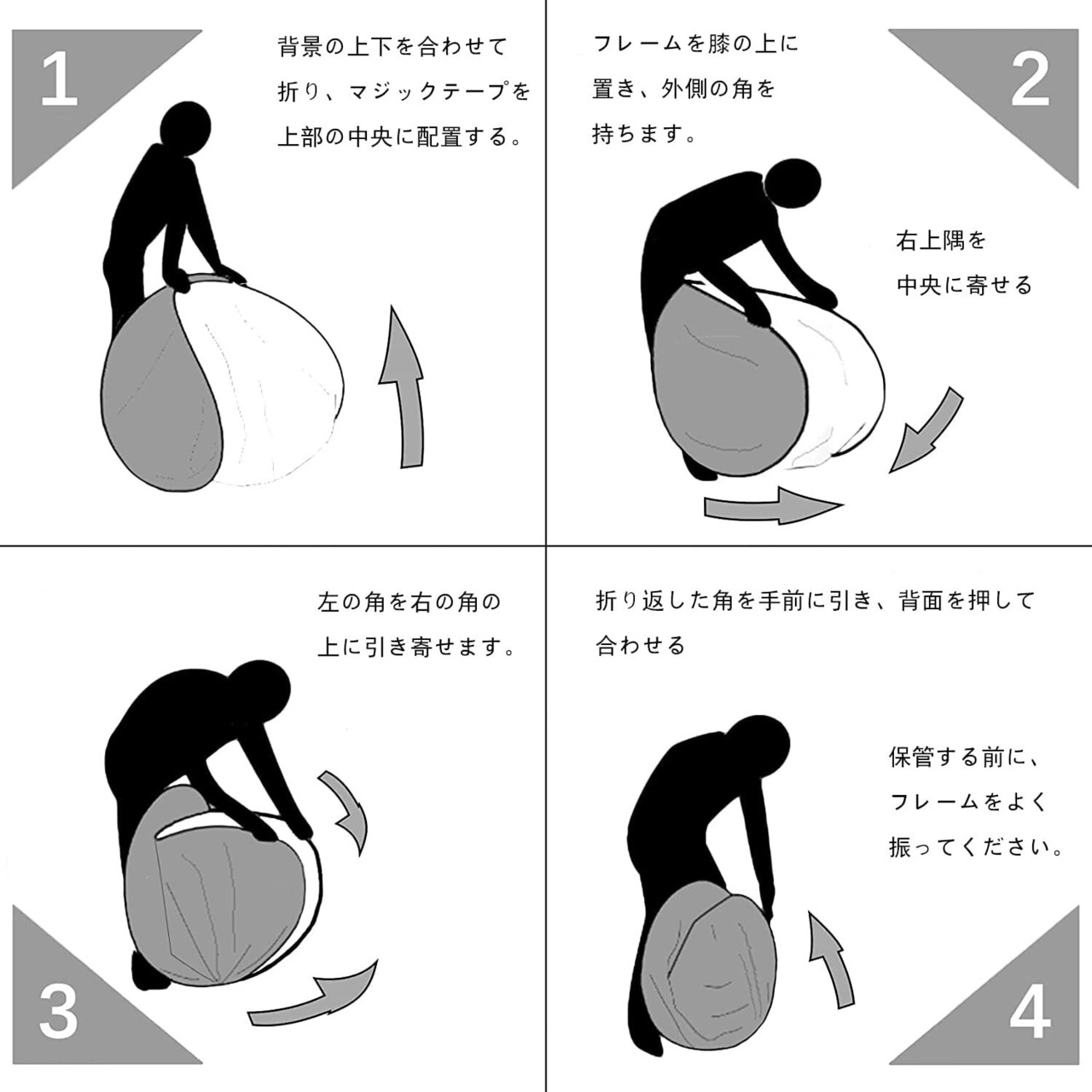 1

背景の上下を合わせて折り、マジックテープを上部の中央に配置する。

フレームを膝の上に置き、外側の角を持ちます。

2

右上隅を中央に寄せる

左の角を右の角の上に引き寄せます。

3

折り返した角を手前に引き、背面を押して合わせる

保管する前に、フレームをよく振ってください。

4