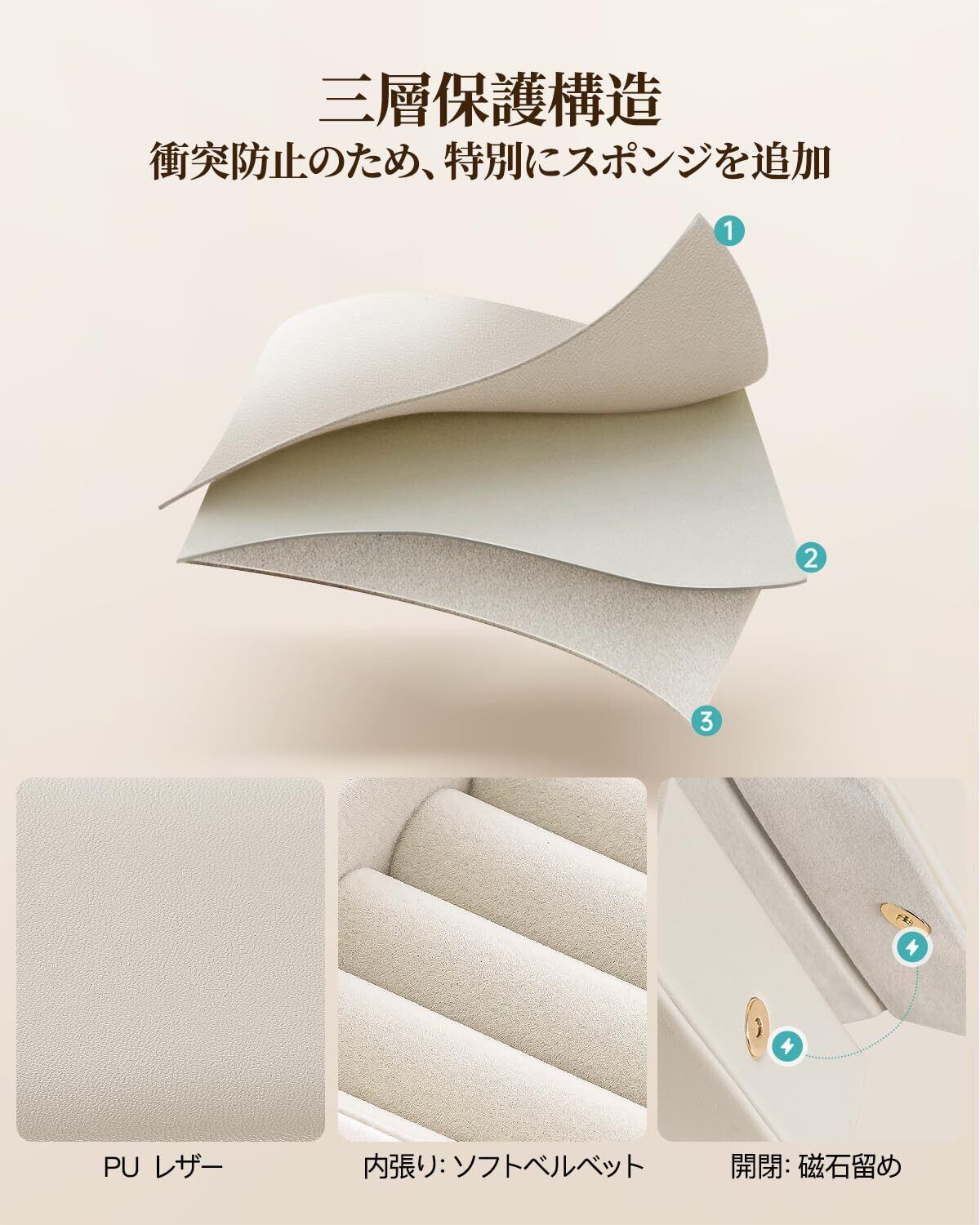 三層保護構造
衝突防止のため、特別にスポンジを追加

1
2
3

PU レザー

内張り: ソフトベルベット

開閉: 磁石留め