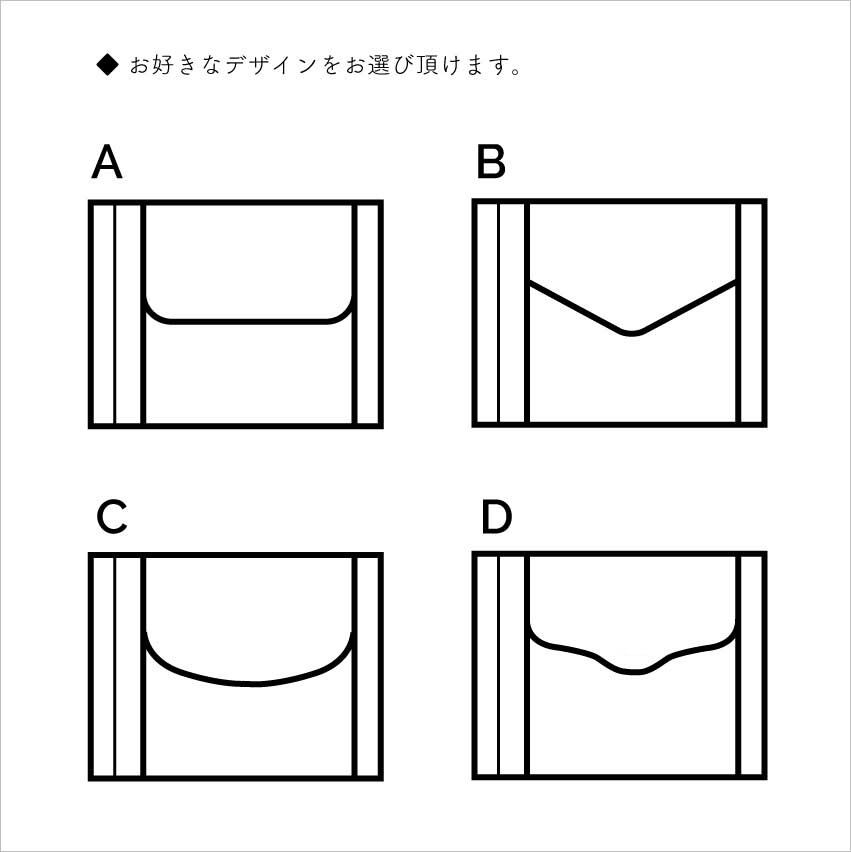 ◆ お好きなデザインをお選び頂けます。

A

B

C

D