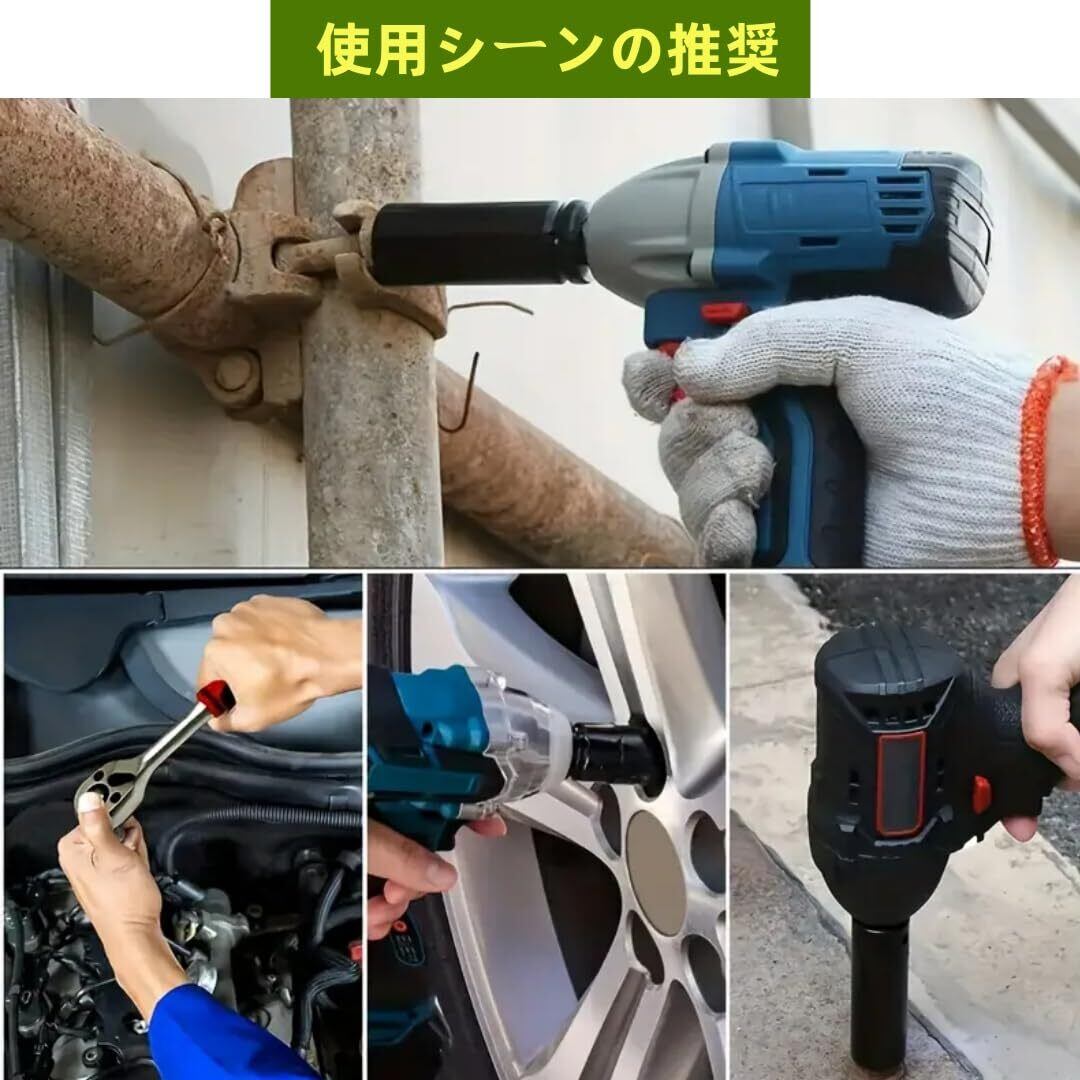 使用シーンの推奨