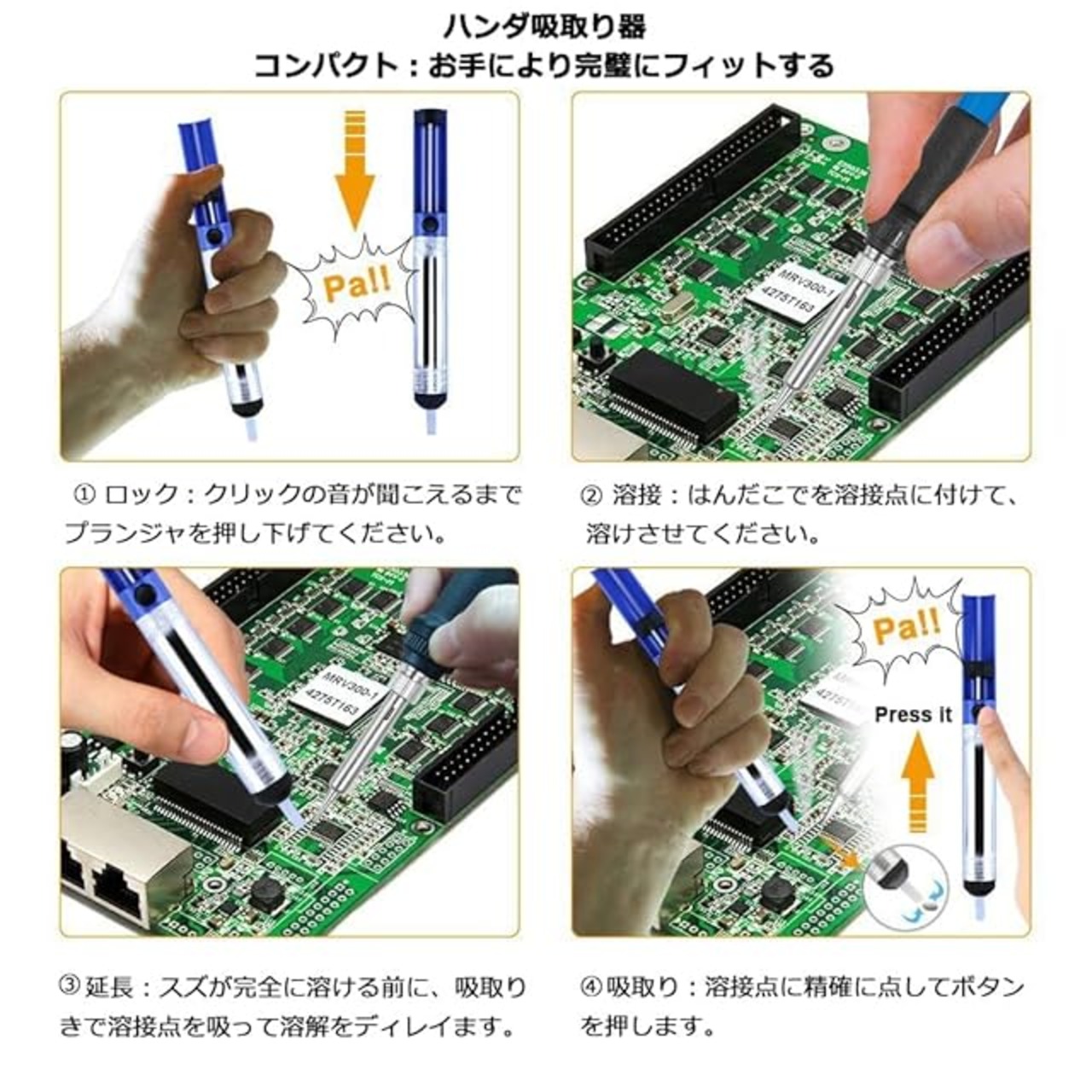 ハンダ吸取り器
コンパクト：お手により完璧にフィットする

Pa!!

MRV300-1
4275T163

① ロック：クリックの音が聞こえるまでプランジャを押し下げてください。

② 溶接：はんだこでを溶接点に付けて、溶けさせてください。

MRV300-1
4275T163

Pa!!

Press it

③ 延長：スズが完全に溶ける前に、吸取りきで溶接点を吸って溶解をディレイます。

④ 吸取り：溶接点に精確に点してボタンを押します。