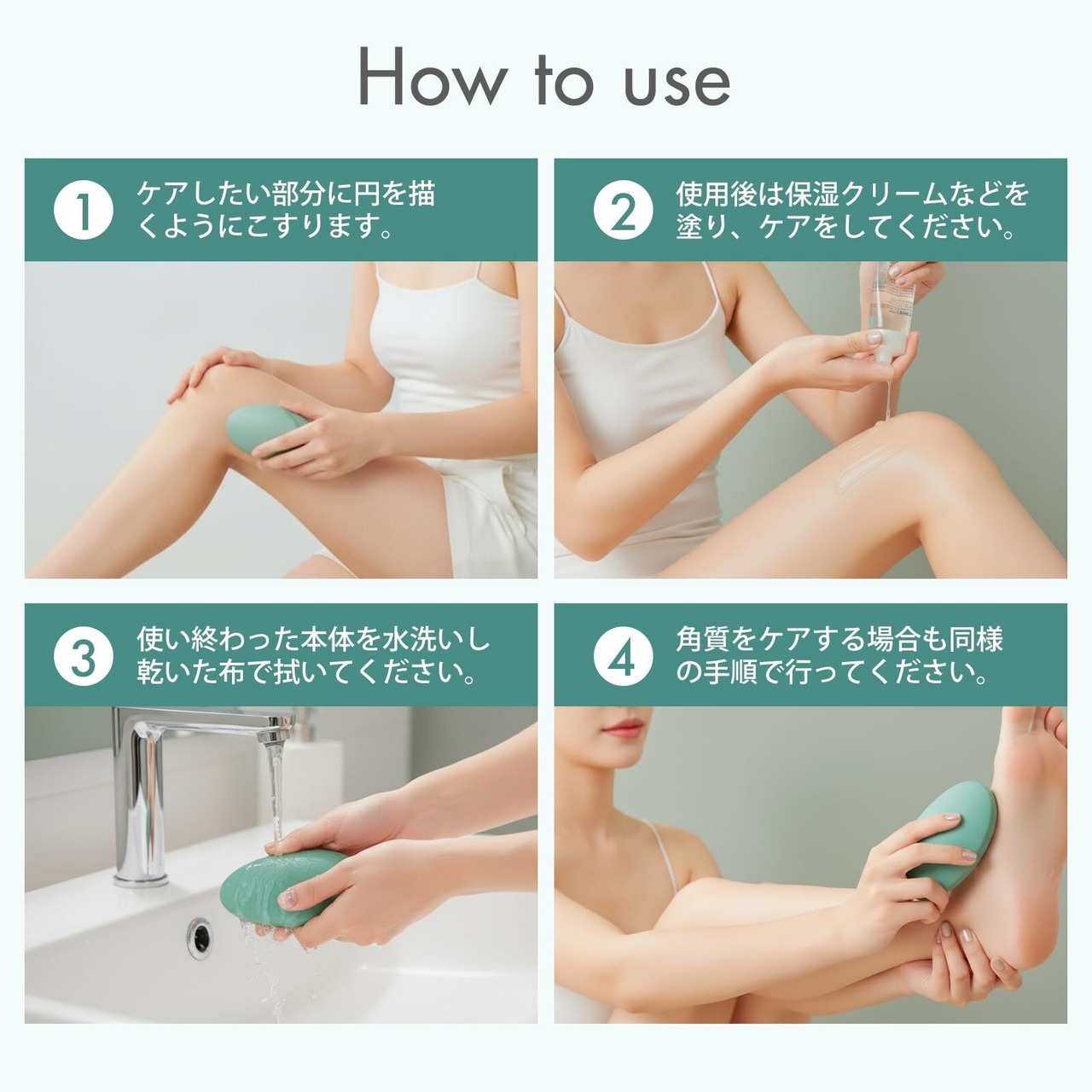 How to use

1 ケアしたい部分に円を描くようにこすります。

2 使用後は保湿クリームなどを塗り、ケアをしてください。

3 使い終わった本体を水洗いし乾いた布で拭いてください。

4 角質をケアする場合も同様の手順で行ってください。