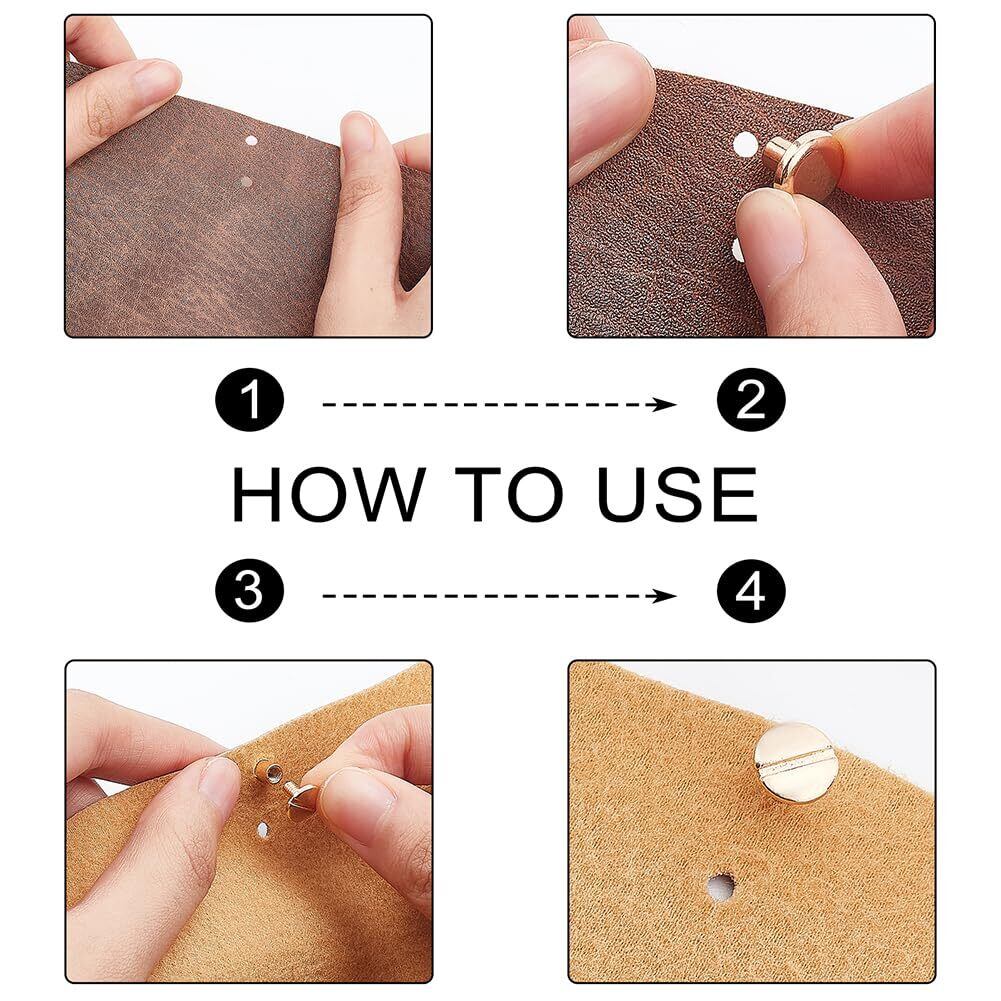 1 2

HOW TO USE

3 4