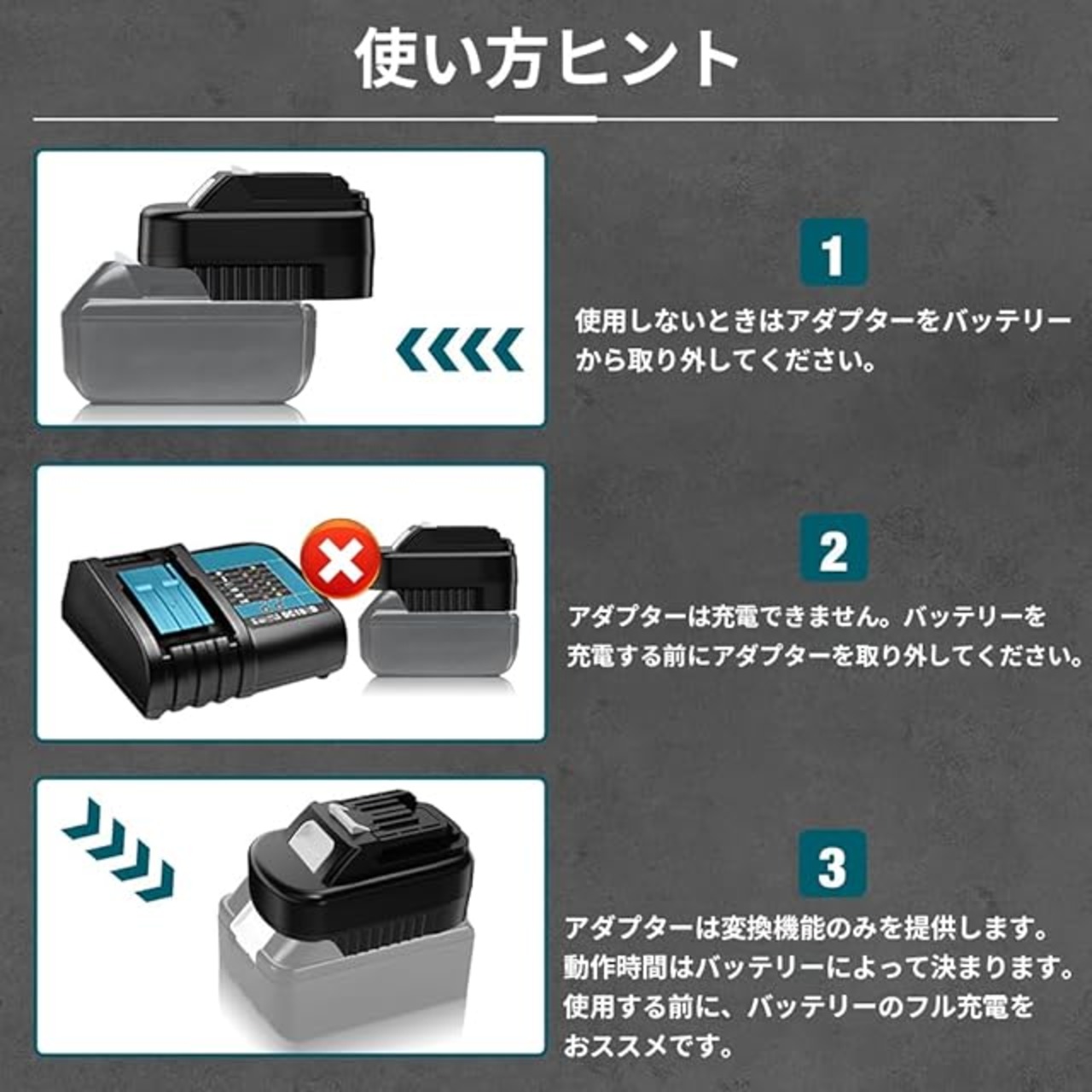 使い方ヒント

1

使用しないときはアダプターをバッテリーから取り外してください。

2

アダプターは充電できません。バッテリーを充電する前にアダプターを取り外してください。

3

アダプターは変換機能のみを提供します。動作時間はバッテリーによって決まります。使用する前に、バッテリーのフル充電をおススメです。