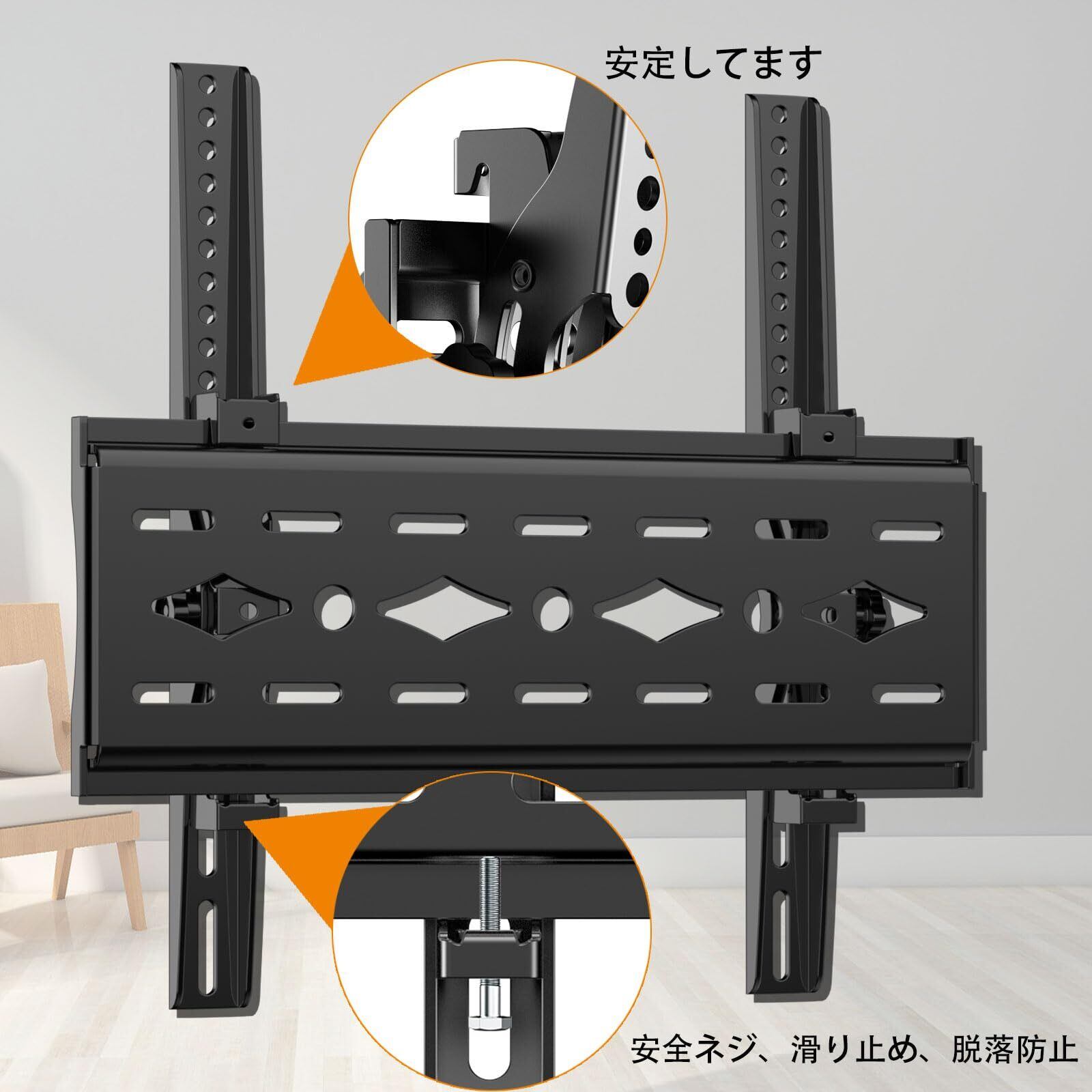 安定してます

安全ネジ、滑り止め、脱落防止