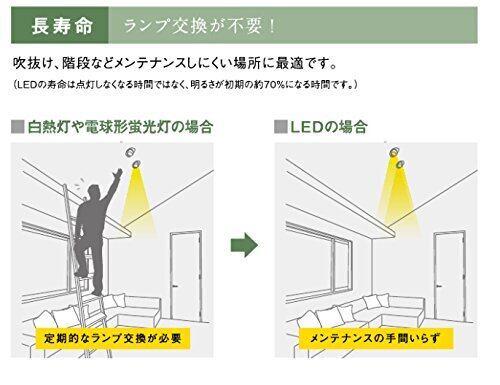 長寿命　ランプ交換が不要！

吹抜け、階段などメンテナンスしにくい場所に最適です。
（LEDの寿命は点灯しなくなる時間ではなく、明るさが初期の約70%になる時間です。）

■白熱灯や電球形蛍光灯の場合

定期的なランプ交換が必要

■LEDの場合

メンテナンスの手間いらず