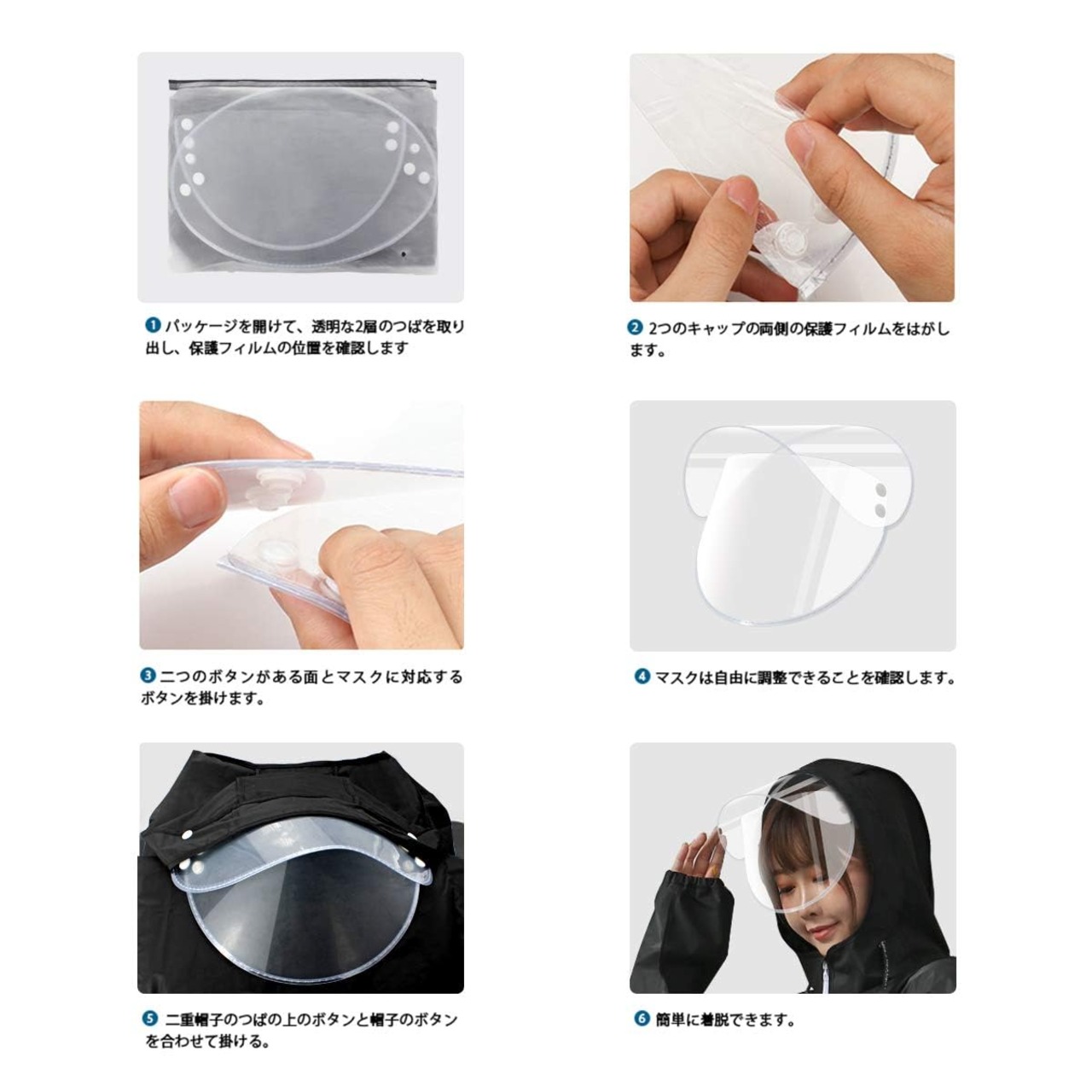 ❶ パッケージを開けて、透明な2層のつばを取り出し、保護フィルムの位置を確認します

❷ 2つのキャップの両側の保護フィルムをはがします。

❸ 二つのボタンがある面とマスクに対応するボタンを掛けます。

❹ マスクは自由に調整できることを確認します。

❺ 二重帽子のつばの上のボタンと帽子のボタンを合わせて掛ける。

❻ 簡単に着脱できます。