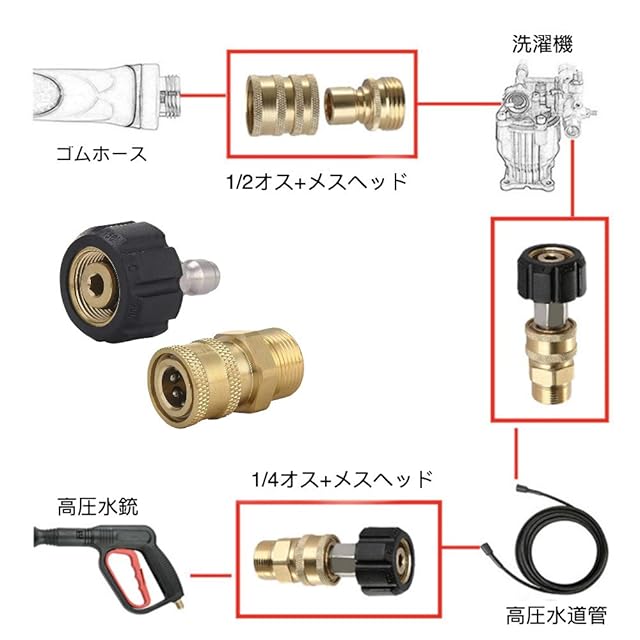 洗濯機

ゴムホース

1/2オス+メスヘッド

1/4オス+メスヘッド

高圧水銃

高圧水道管