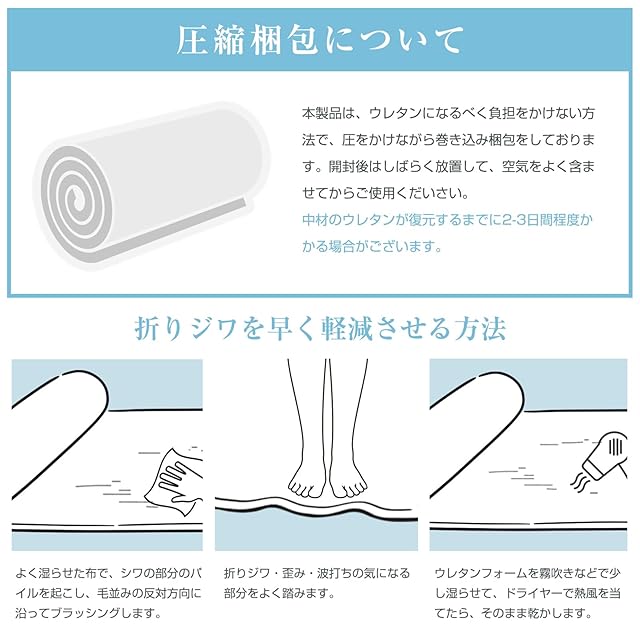 圧縮梱包について

本製品は、ウレタンになるべく負担をかけない方法で、圧をかけながら巻き込み梱包をしております。開封後はしばらく放置して、空気をよく含ませてからご使用くださいさい。

中材のウレタンが復元するまでに2-3日間程度かかる場合がございます。

折りジワを早く軽減させる方法

よく湿らせた布で、シワの部分のパイルを起こし、毛並みの反対方向に沿ってブラッシングします。

折りジワ・歪み・波打ちの気になる部分をよく踏みます。

ウレタンフォームを霧吹きなどで少し湿らせて、ドライヤーで熱風を当てたら、そのまま乾かします。