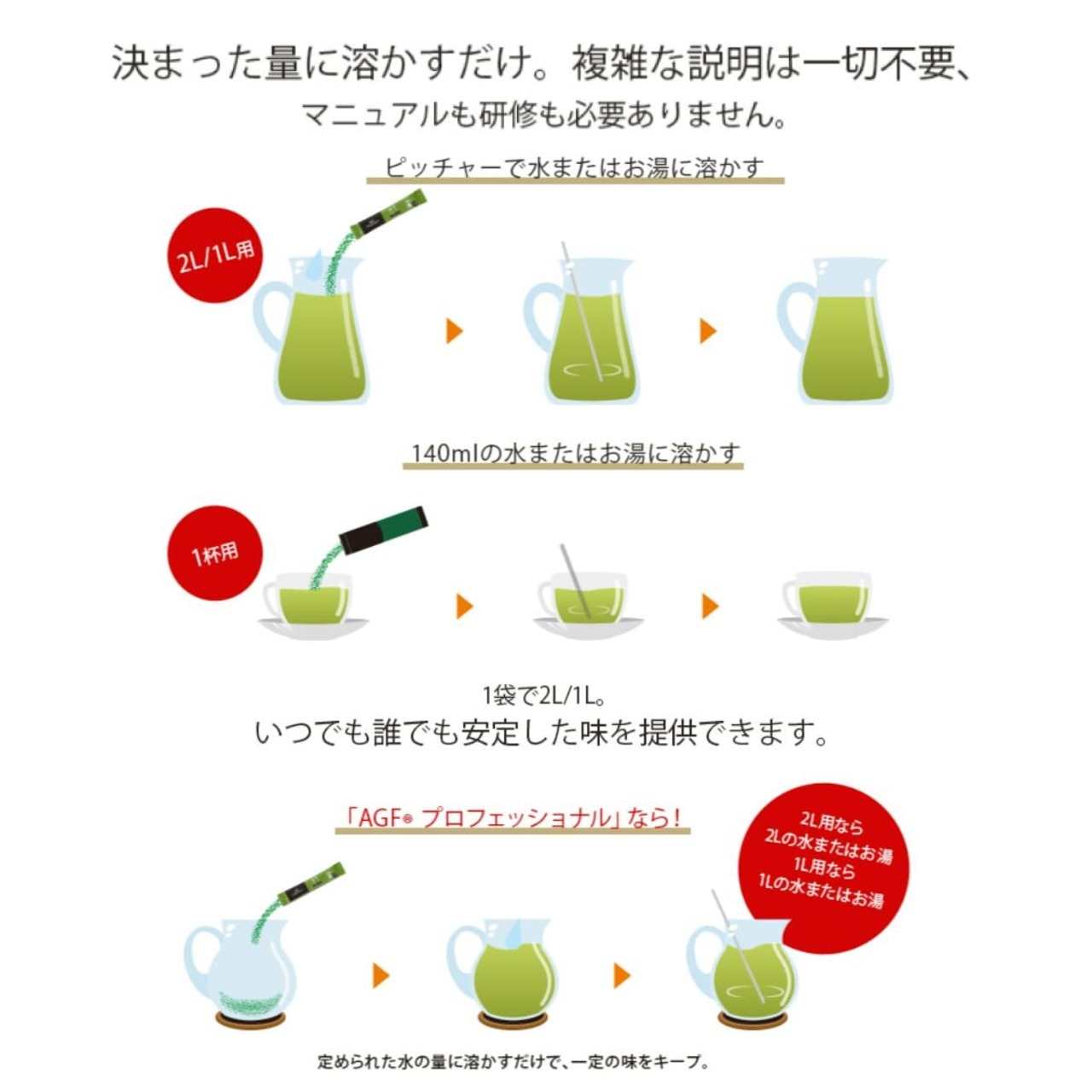 決まった量に溶かすだけ。複雑な説明は一切不要、
マニュアルも研修も必要ありません。

ピッチャーで水またはお湯に溶かす

2L/1L用

140mlの水またはお湯に溶かす

1杯用

1袋で2L/1L。
いつでも誰でも安定した味を提供できます。

「AGF® プロフェッショナル」なら！

2L用なら
2Lの水またはお湯
1L用なら
1Lの水またはお湯

定められた水の量に溶かすだけで、一定の味をキープ。