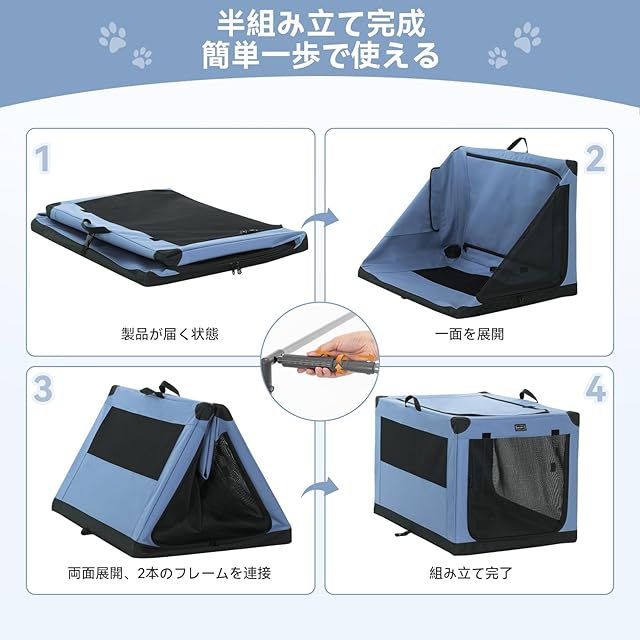 半組み立て完成
簡単一歩で使える

1

製品が届く状態

2

一面を展開

3

両面展開、2本のフレームを連接

4

組み立て完了