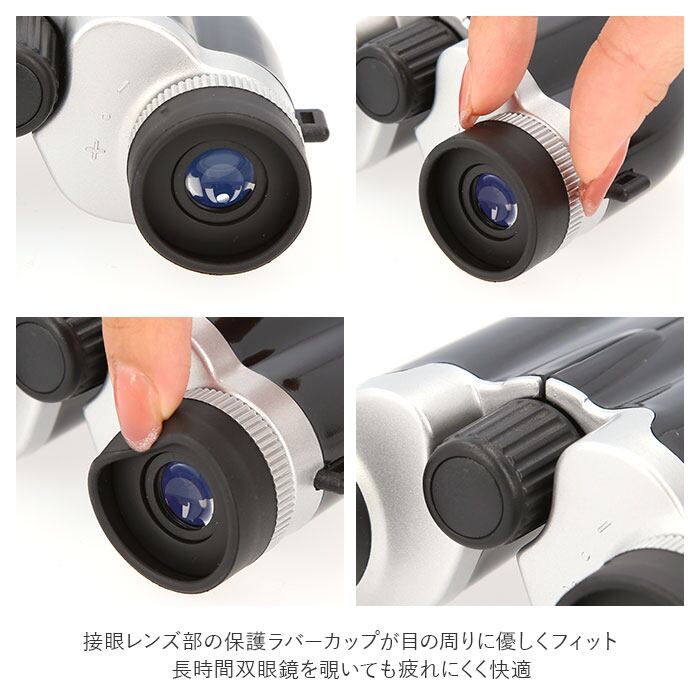 − ○ +

接眼レンズ部の保護ラバーカップが目の周りに優しくフィット
長時間双眼鏡を覗いても疲れにくく快適