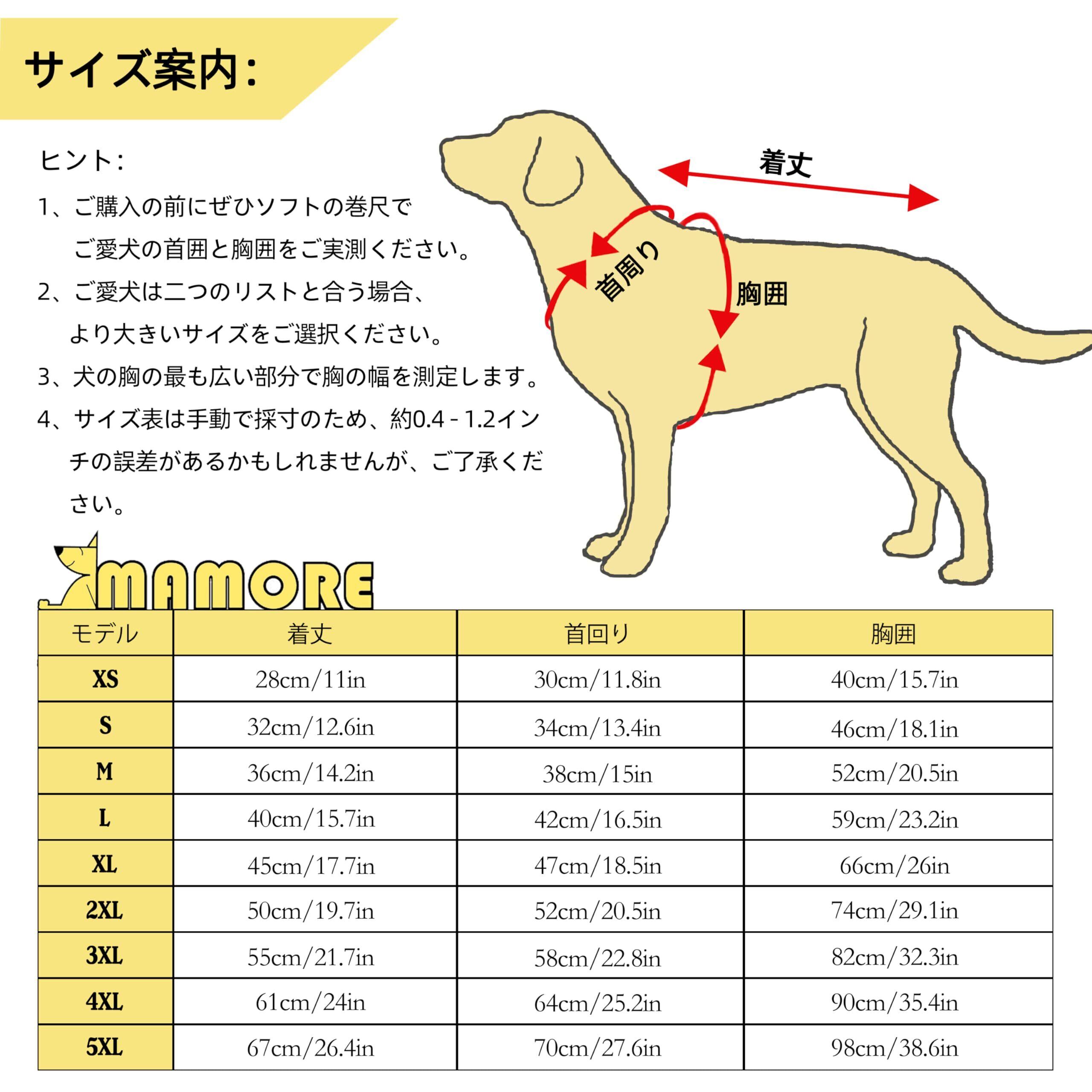 サイズ案内:

ヒント:

1、ご購入の前にぜひソフトの巻尺でご愛犬の首囲と胸囲をご実測ください。

2、ご愛犬は二つのリストと合う場合、より大きいサイズをご選択ください。

3、犬の胸の最も広い部分で胸の幅を測定します。

4、サイズ表は手動で採寸のため、約0.4 - 1.2インチの誤差があるかもしれませんが、ご了承ください。

着丈

首周り

胸囲

MAMORE

| モデル | 着丈 | 首回り | 胸囲 |
|---|---|---|---|
| XS | 28cm/11in | 30cm/11.8in | 40cm/15.7in |
| S | 32cm/12.6in | 34cm/13.4in | 46cm/18.1in |
| M | 36cm/14.2in | 38cm/15in | 52cm/20.5in |
| L | 40cm/15.7in | 42cm/16.5in | 59cm/23.2in |
| XL | 45cm/17.7in | 47cm/18.5in | 66cm/26in |
| 2XL | 50cm/19.7in | 52cm/20.5in | 74cm/29.1in |
| 3XL | 55cm/21.7in | 58cm/22.8in | 82cm/32.3in |
| 4XL | 61cm/24in | 64cm/25.2in | 90cm/35.4in |
| 5XL | 67cm/26.4in | 70cm/27.6in | 98cm/38.6in |