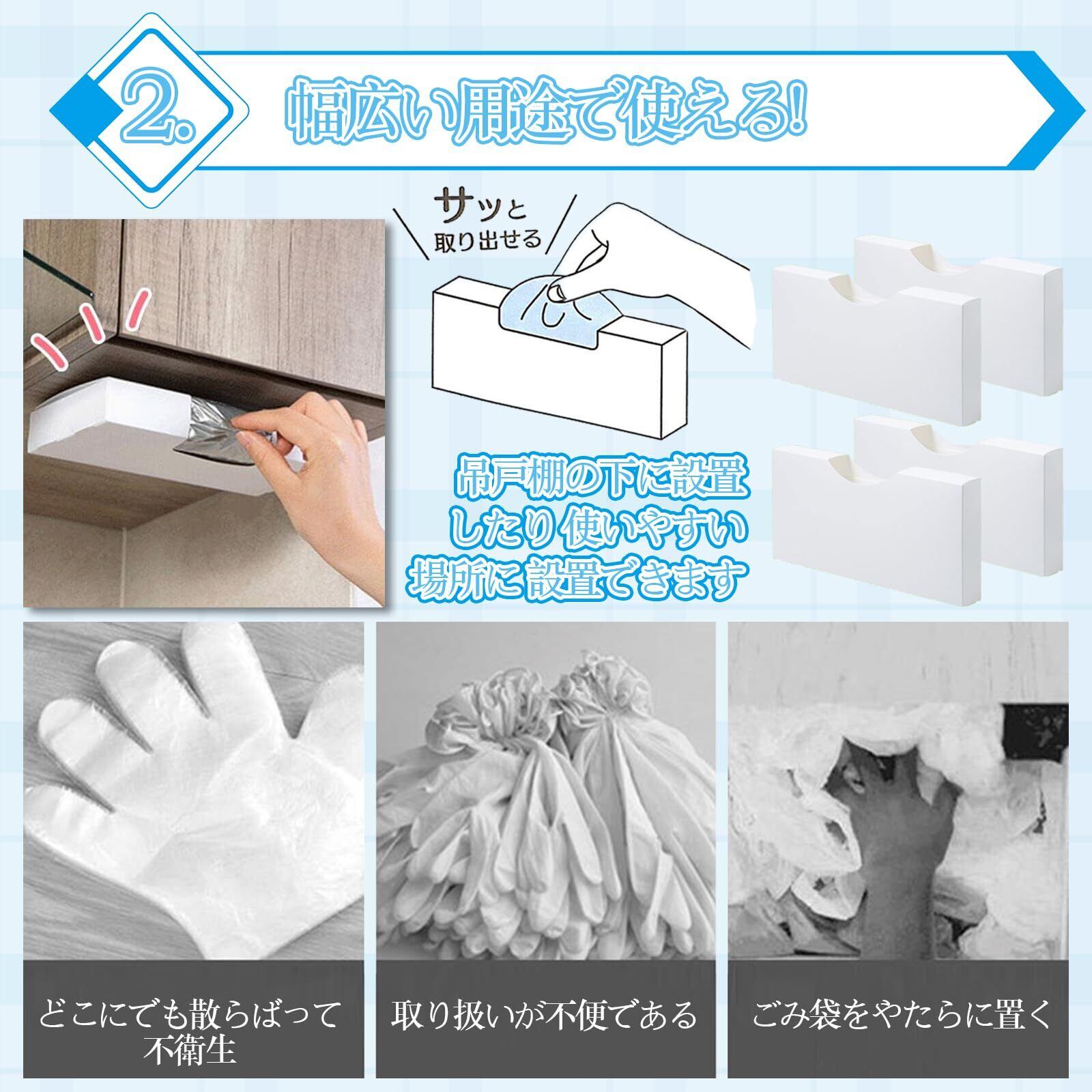 2.

幅広い用途で使える!

サッと取り出せる

吊戸棚の下に設置したり 使いやすい場所に 設置できます

どこにでも散らばって不衛生

取り扱いが不便である

ごみ袋をやたらに置く