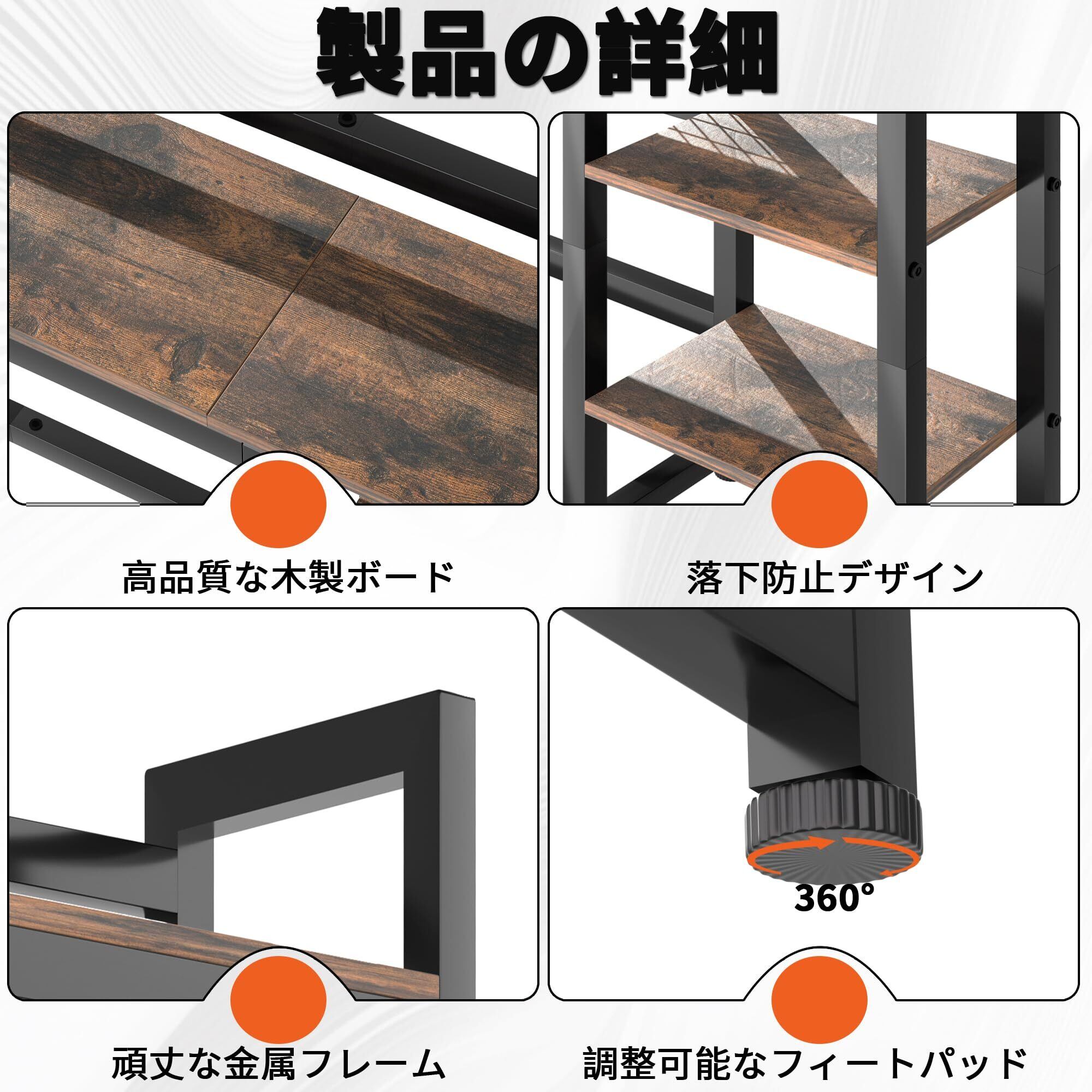 製品の詳細

高品質な木製ボード

落下防止デザイン

360°

頑丈な金属フレーム

調整可能なフィートパッド