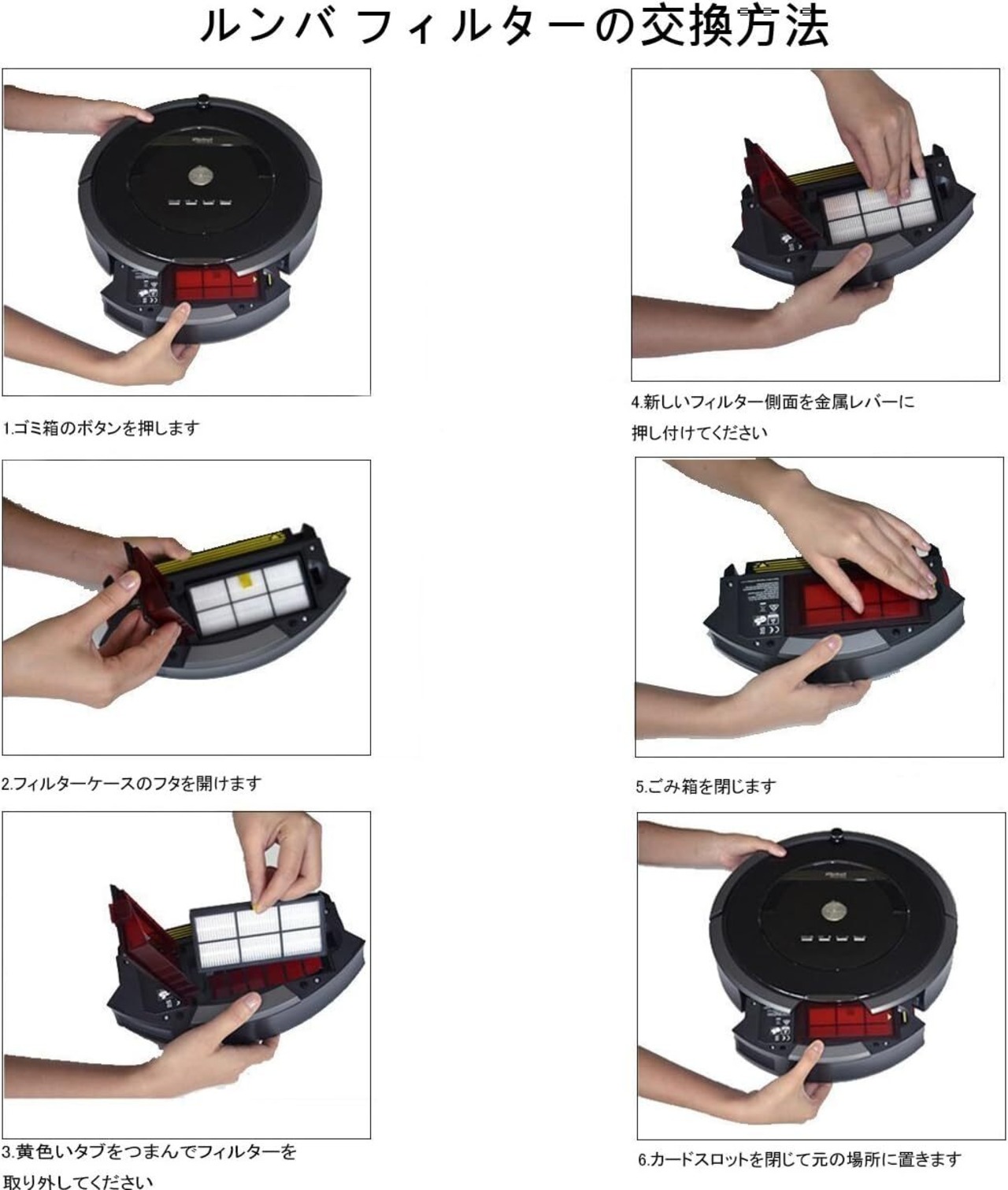 ルンバ フィルターの交換方法

1.ゴミ箱のボタンを押します

2.フィルターケースのフタを開けます

3.黄色いタブをつまんでフィルターを取り外してください

4.新しいフィルター側面を金属レバーに押し付けてください

5.ごみ箱を閉じます

6.カードスロットを閉じて元の場所に置きます