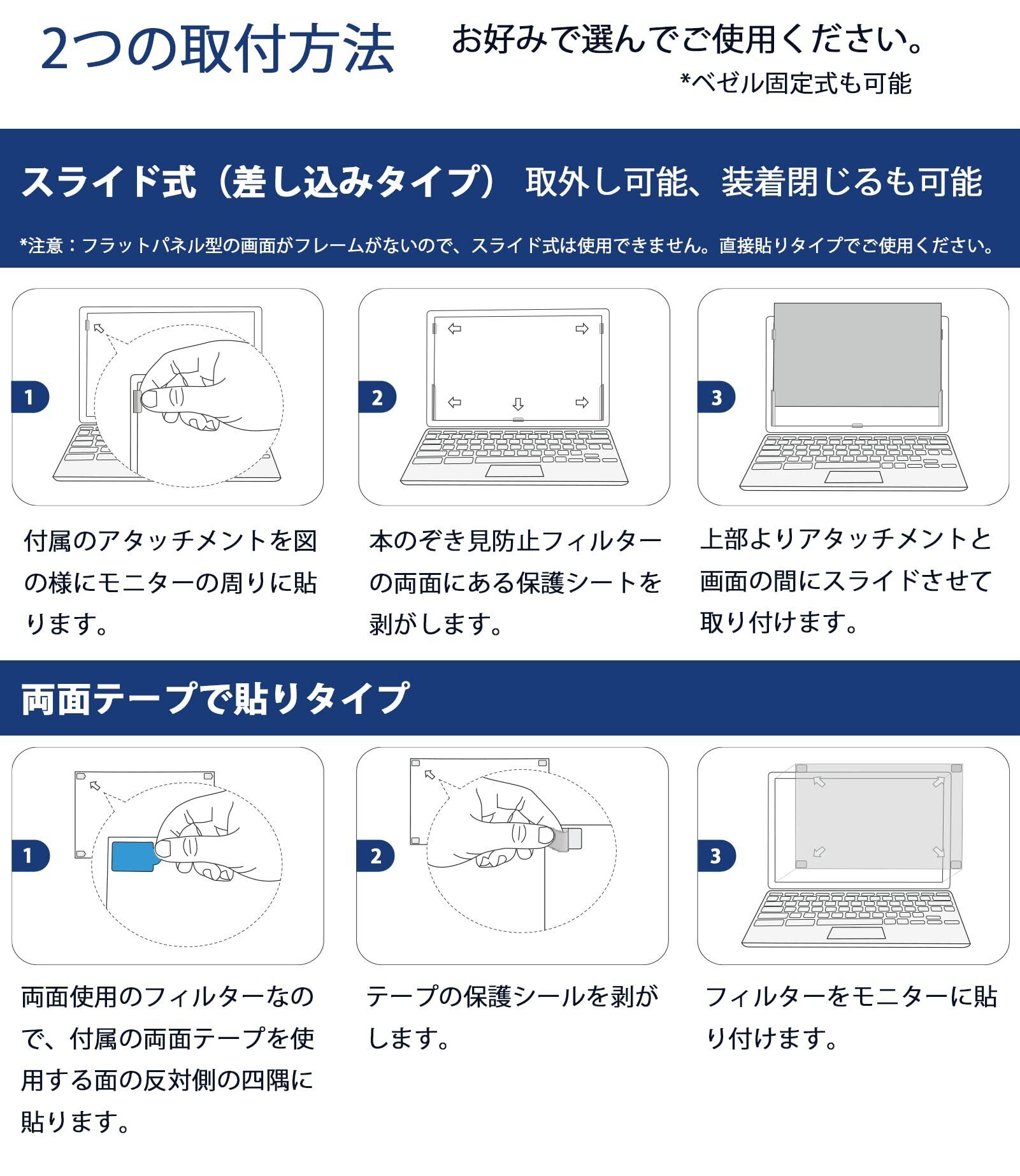 2つの取付方法

お好みで選んでご使用ください。
*ベゼル固定式も可能

スライド式（差し込みタイプ） 取外し可能、装着閉じるも可能

*注意：フラットパネル型の画面がフレームがないので、スライド式は使用できません。直接貼りタイプでご使用ください。

1

付属のアタッチメントを図の様にモニターの周りに貼ります。

2

本のぞき見防止フィルターの両面にある保護シートを剥がします。

3

上部よりアタッチメントと画面の間にスライドさせて取り付けます。

両面テープで貼りタイプ

1

両面使用のフィルターなので、付属の両面テープを使用する面の反対側の四隅に貼ります。

2

テープの保護シールを剥がします。

3

フィルターをモニターに貼り付けます。