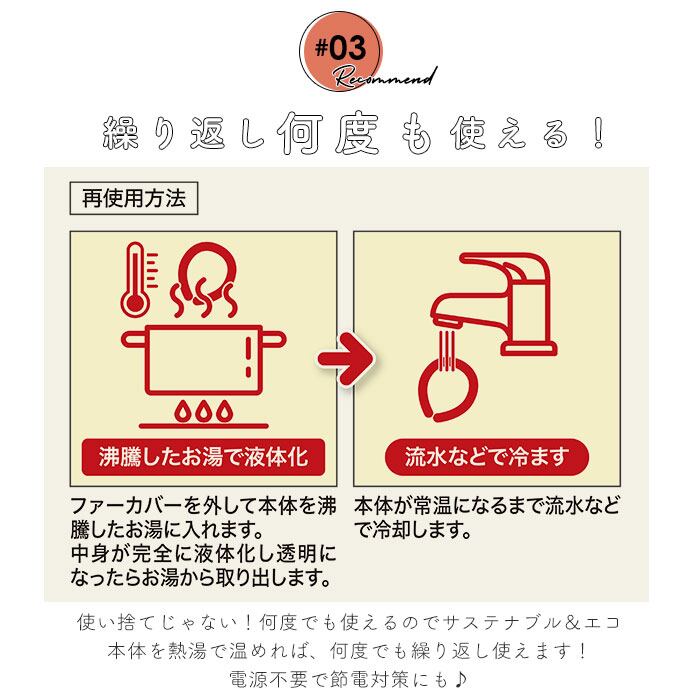 #03
Recommend

繰り返し何度も使える！

再使用方法

沸騰したお湯で液体化

ファーカバーを外して本体を沸騰したお湯に入れます。
中身が完全に液体化し透明になったらお湯から取り出します。

流水などで冷ます

本体が常温になるまで流水などで冷却します。

使い捨てじゃない！何度でも使えるのでサステナブル＆エコ
本体を熱湯で温めれば、何度でも繰り返し使えます！
電源不要で節電対策にも♪