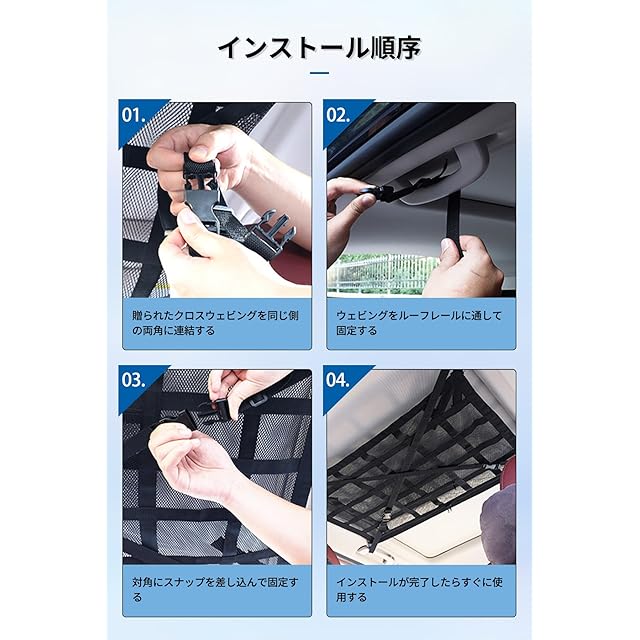 インストール順序

01.

贈られたクロスウェビングを同じ側の両角に連結する

02.

ウェビングをルーフレールに通して固定する

03.

対角にスナップを差し込んで固定する

04.

インストールが完了したらすぐに使用する