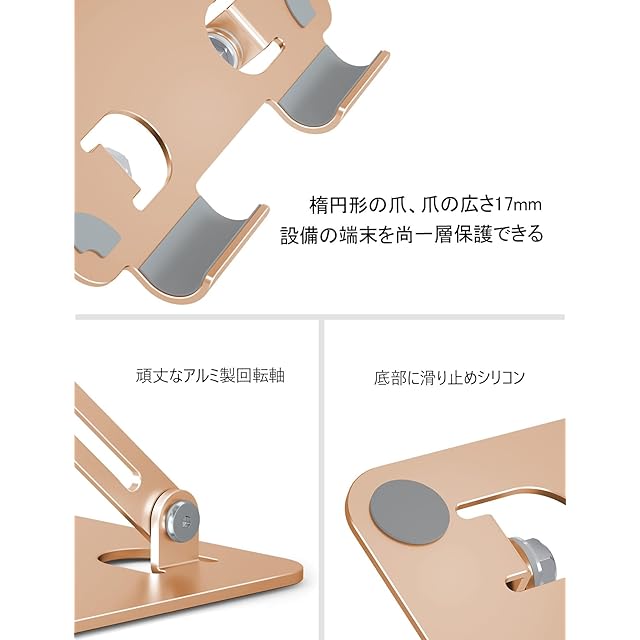 楕円形の爪、爪の広さ17mm
設備の端末を尚一層保護できる

頑丈なアルミ製回転軸

底部に滑り止めシリコン