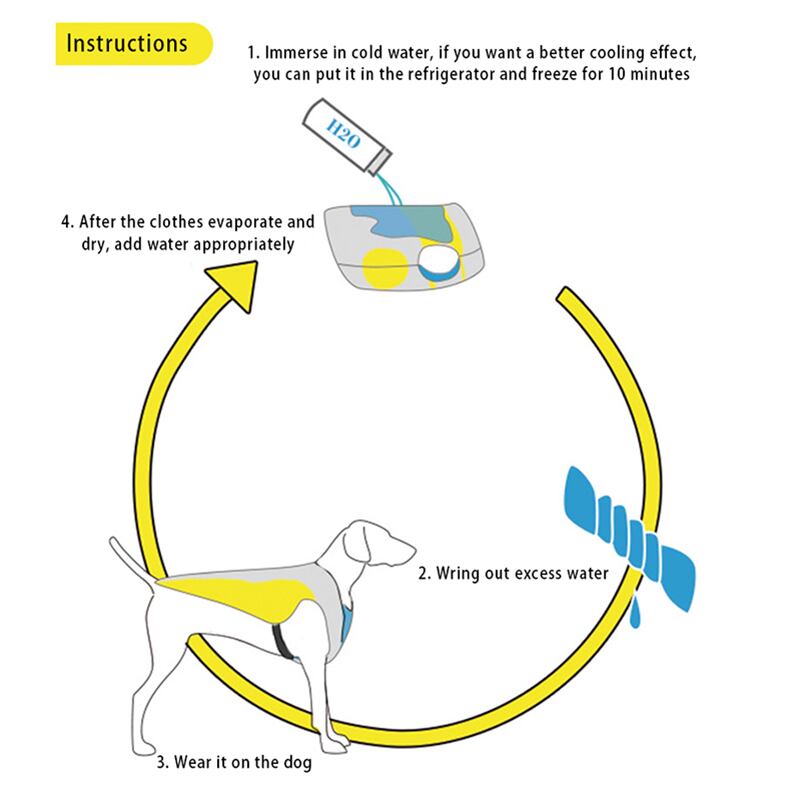 Instructions

1. Immerse in cold water, if you want a better cooling effect, you can put it in the refrigerator and freeze for 10 minutes

H2O

4. After the clothes evaporate and dry, add water appropriately

2. Wring out excess water

3. Wear it on the dog