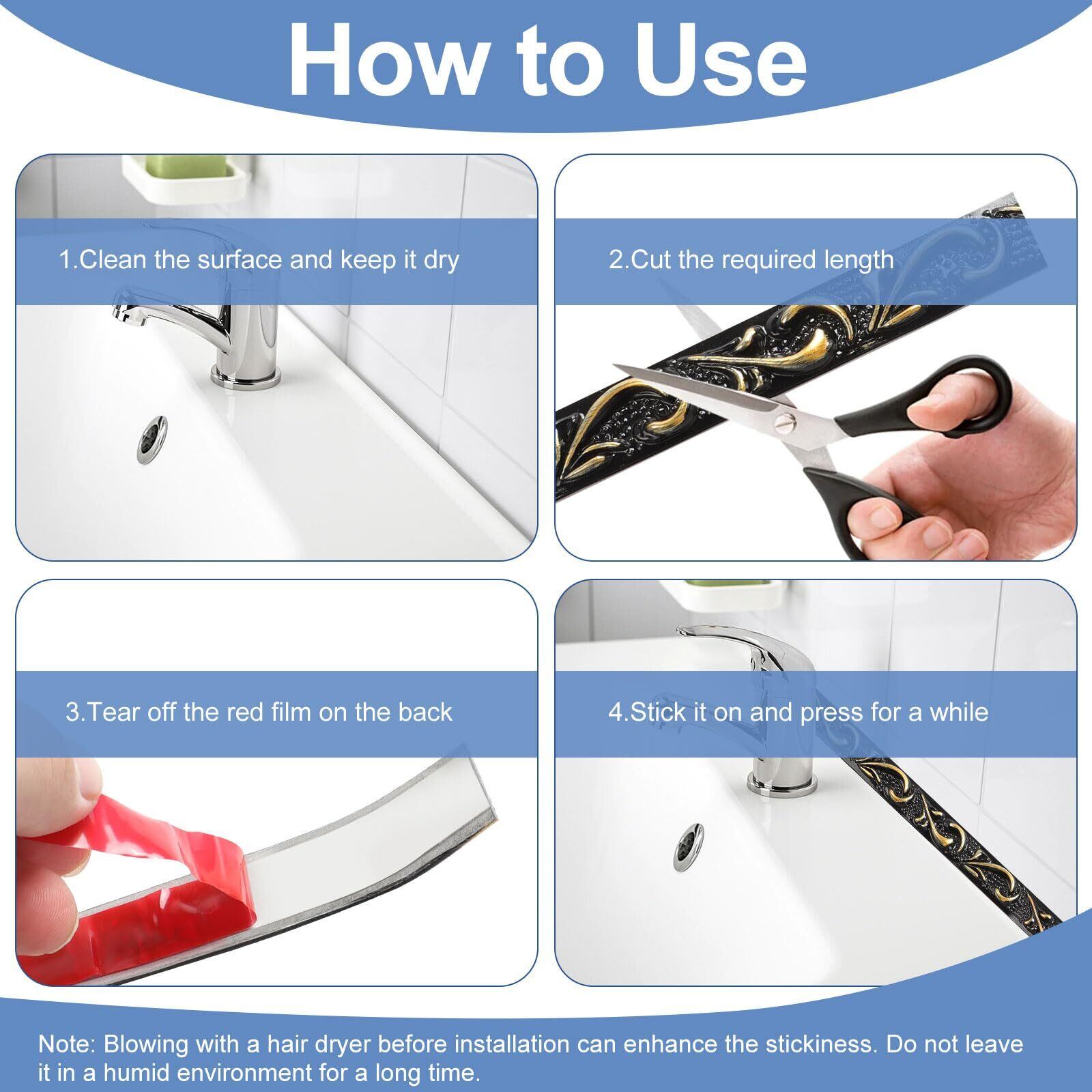 How to Use

1.Clean the surface and keep it dry

2.Cut the required length

3.Tear off the red film on the back

4.Stick it on and press for a while

Note: Blowing with a hair dryer before installation can enhance the stickiness. Do not leave it in a humid environment for a long time.