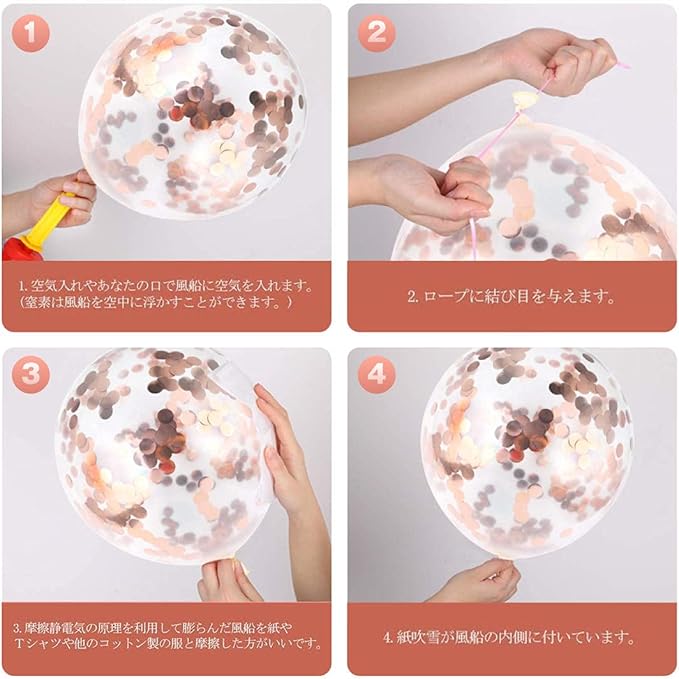 1

1. 空気入れやあなたの口で風船に空気を入れます。(窒素は風船を空中に浮かすことができます。)

2

2. ロープに結び目を与えます。

3

3. 摩擦静電気の原理を利用して膨らんだ風船を紙やTシャツや他のコットン製の服と摩擦した方がいいです。

4

4. 紙吹雪が風船の内側に付いています。