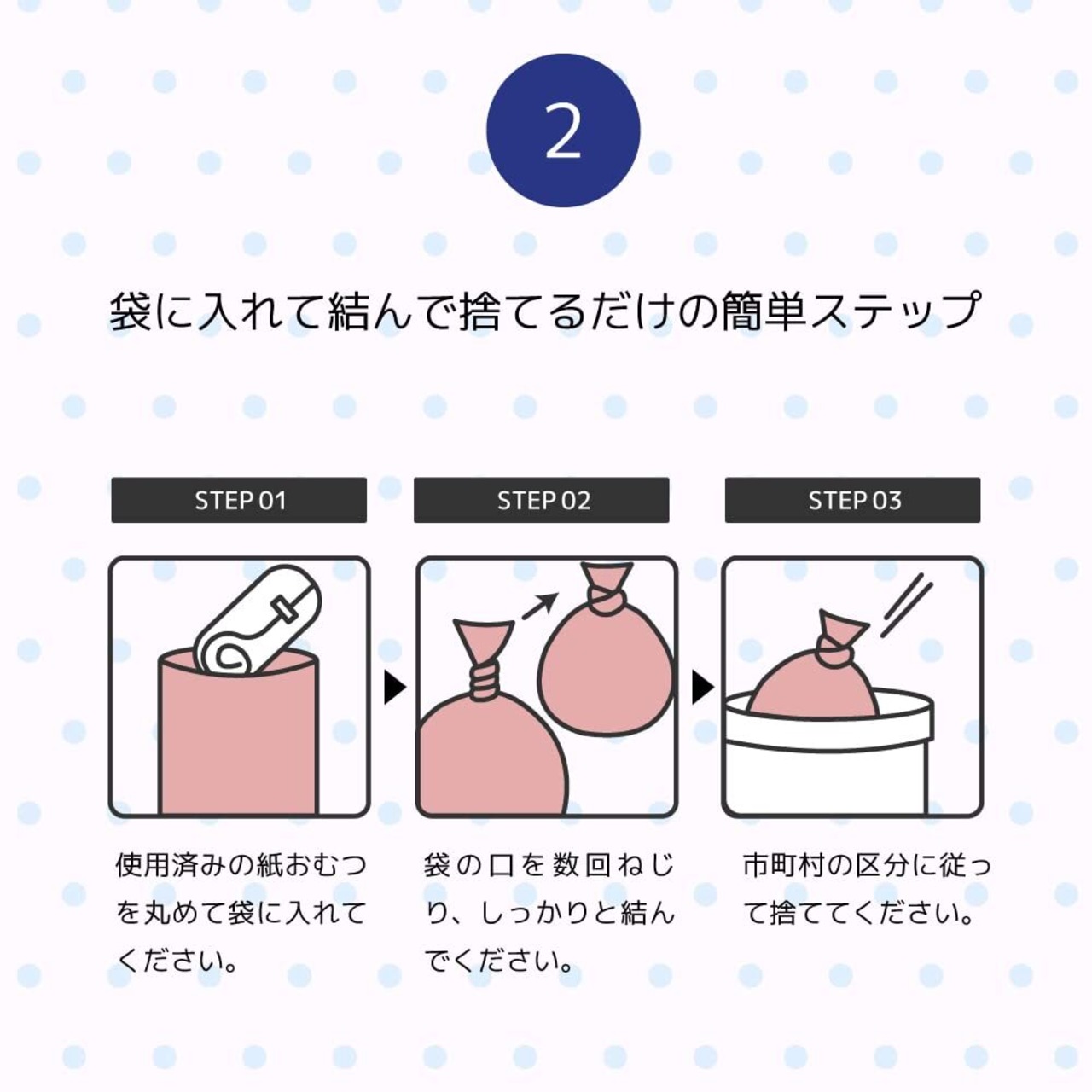 2

袋に入れて結んで捨てるだけの簡単ステップ

STEP 01

使用済みの紙おむつを丸めて袋に入れてください。

STEP 02

袋の口を数回ねじり、しっかりと結んでください。

STEP 03

市町村の区分に従って捨ててください。