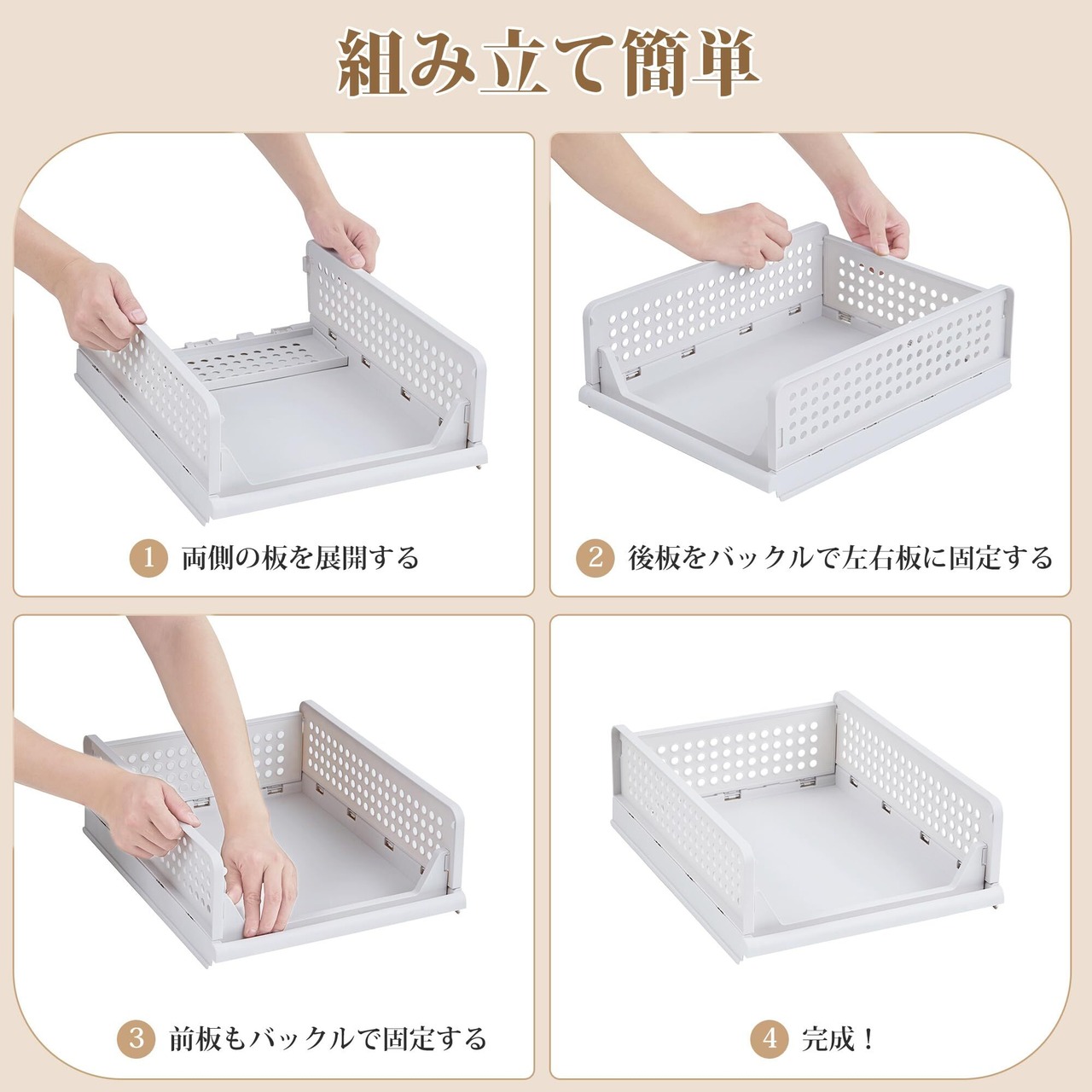 組み立て簡単

1 両側の板を展開する

2 後板をバックルで左右板に固定する

3 前板もバックルで固定する

4 完成！