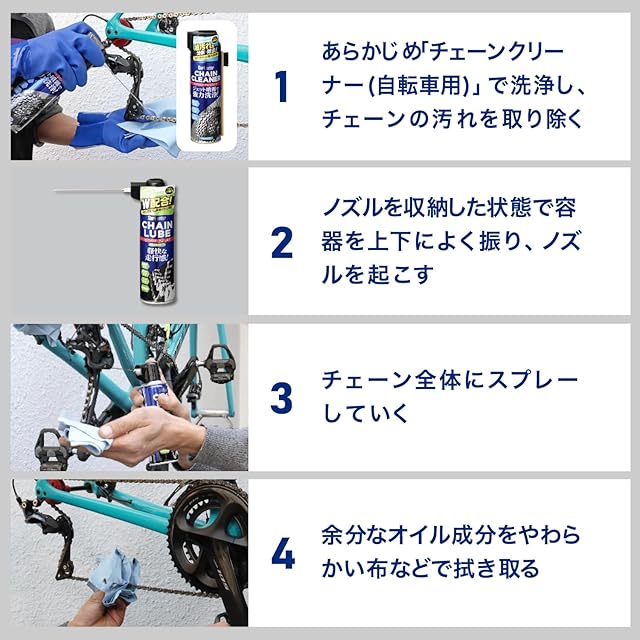 CHAIN CLEANER
ジェット噴射で強力洗浄!

1
あらかじめ「チェーンクリーナー(自転車用)」で洗浄し、チェーンの汚れを取り除く

W配合!
CHAIN LUBE
軽快な走行感!

2
ノズルを収納した状態で容器を上下によく振り、ノズルを起こす

3
チェーン全体にスプレーしていく

4
余分なオイル成分をやわらかい布などで拭き取る